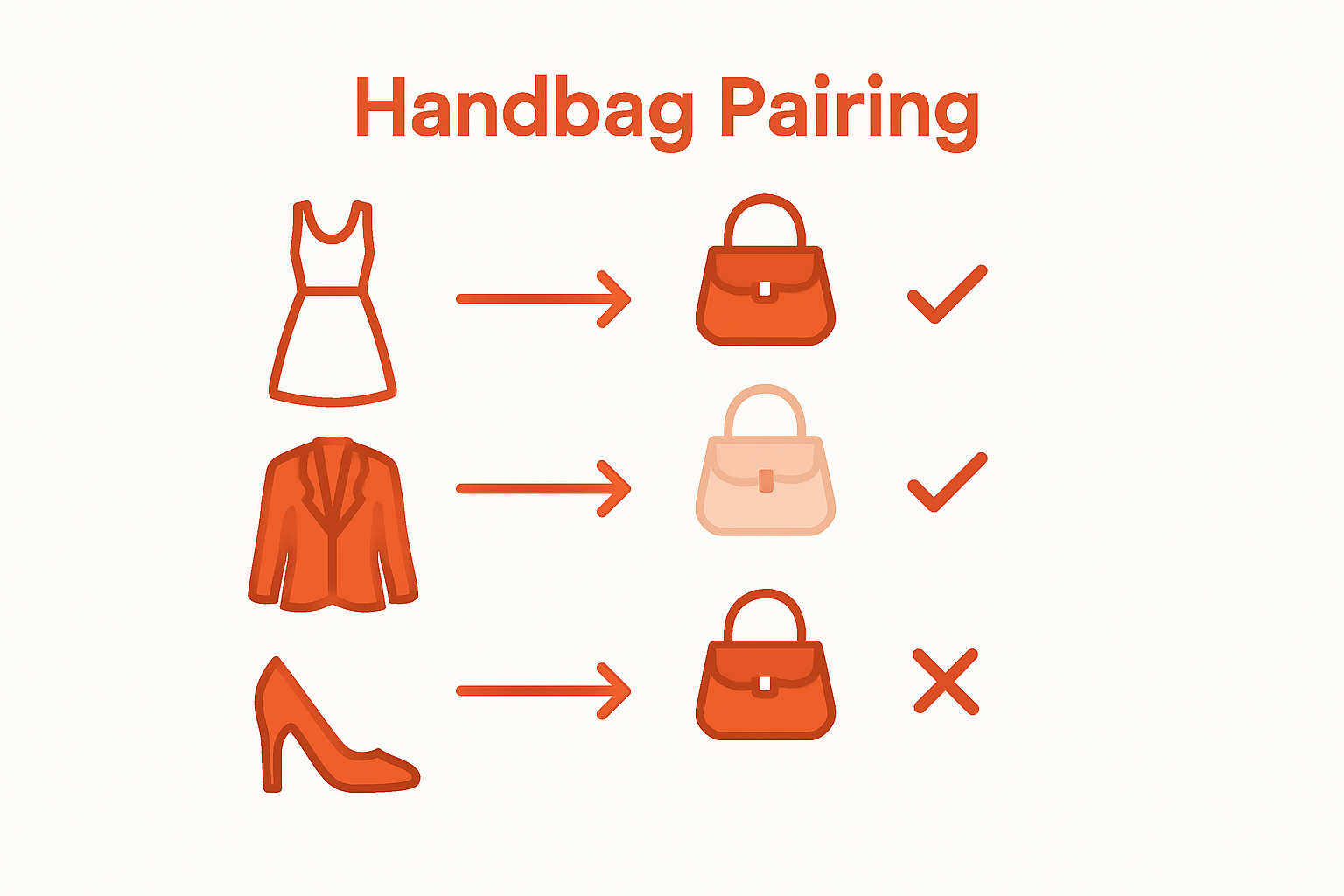 Handbag Pairing