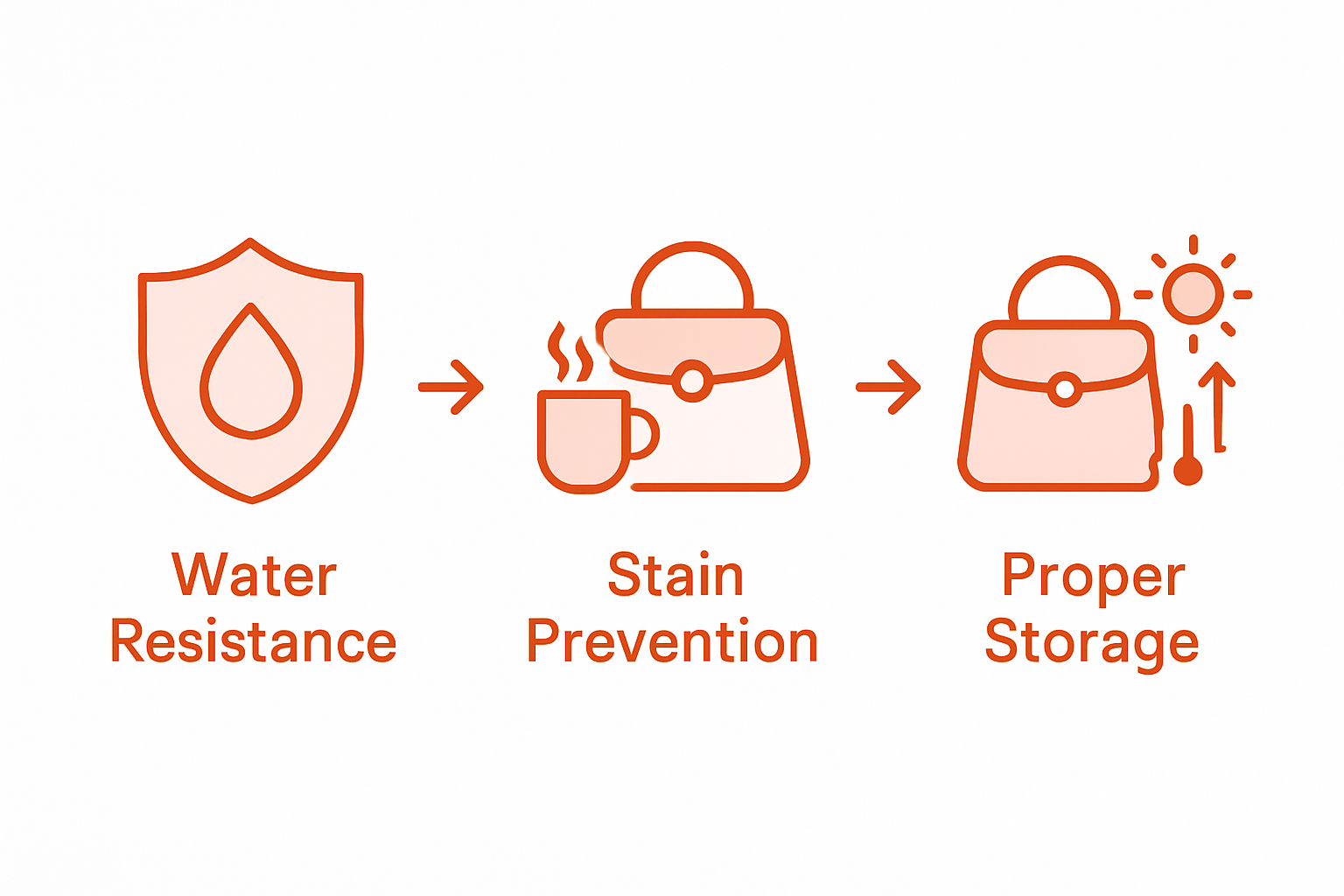 Water Resistance

Stain Prevention

Proper Storage