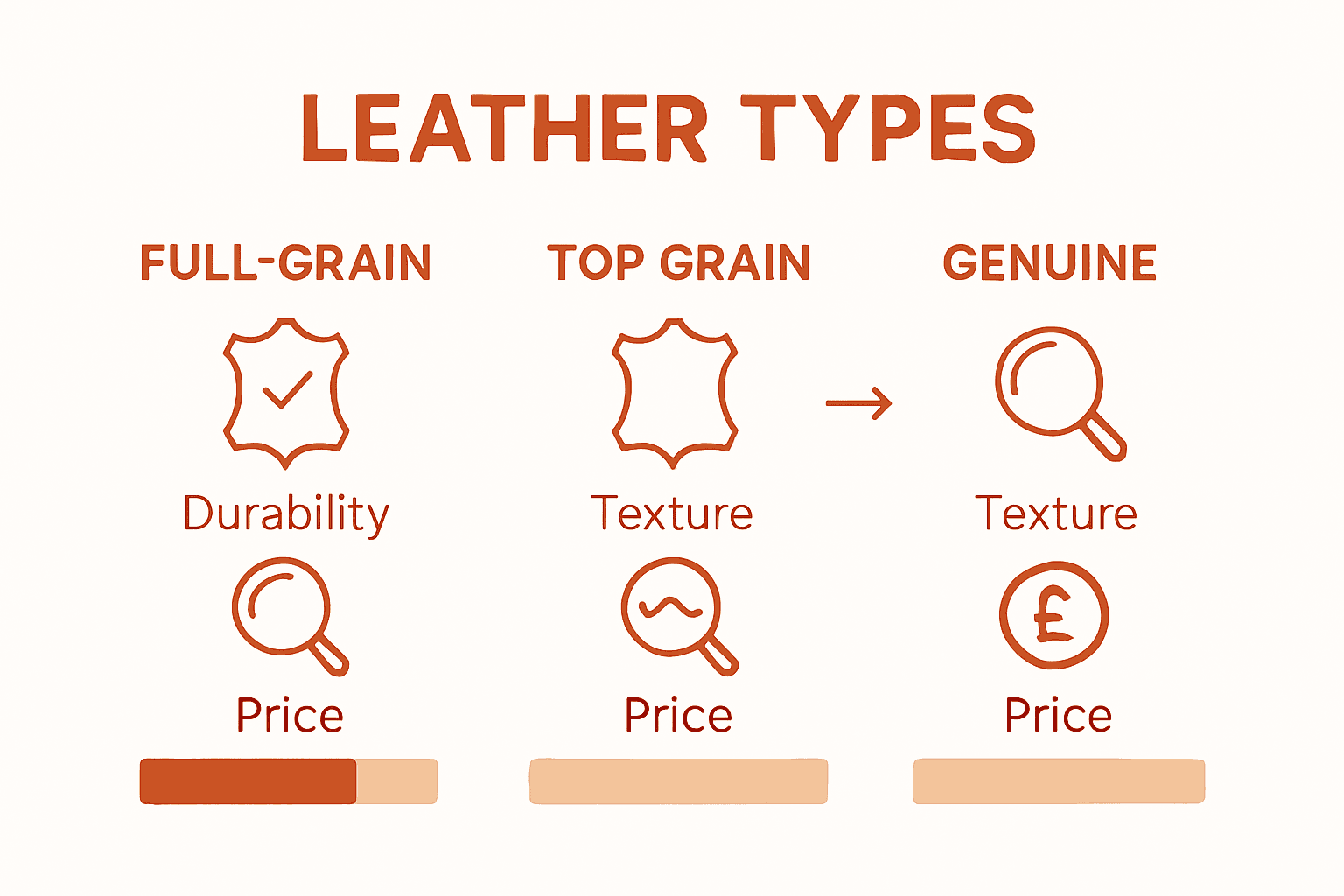 LEATHER TYPES

FULL-GRAIN

Durability

Price

TOP GRAIN

Texture

Price

GENUINE

Texture

£

Price