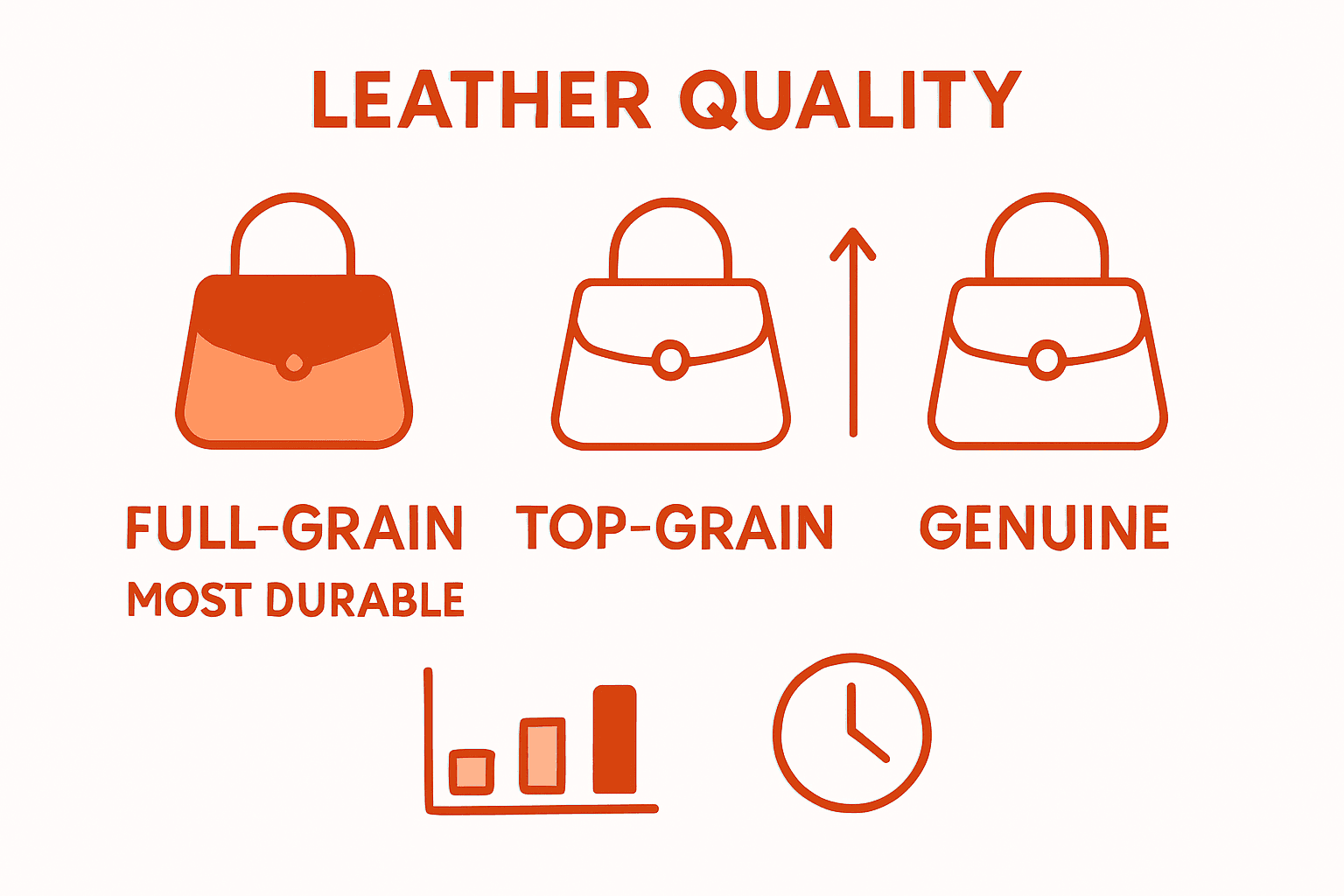 LEATHER QUALITY

FULL-GRAIN
MOST DURABLE

TOP-GRAIN

GENUINE