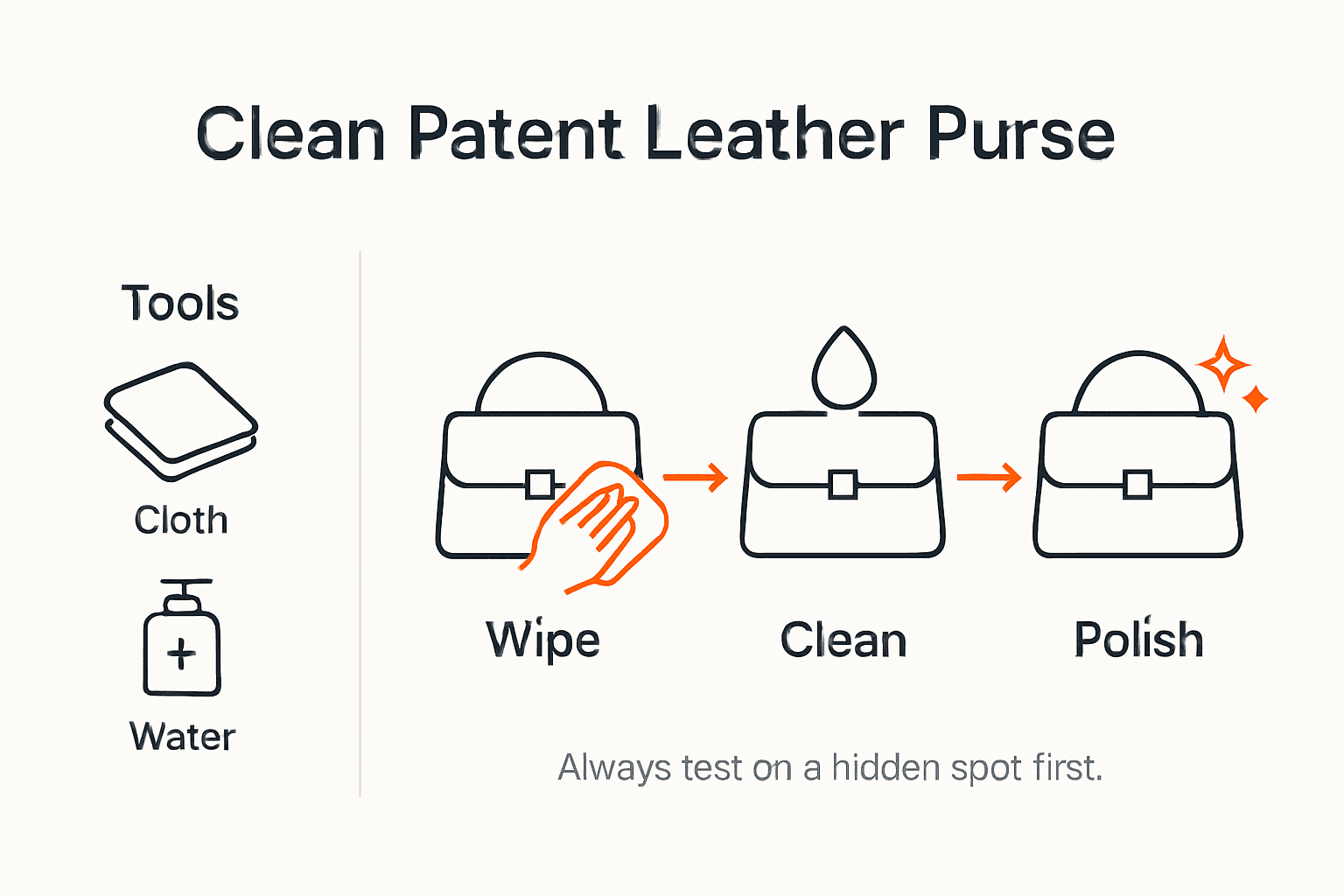 Clean Patent Leather Purse

Tools

Cloth

Water

Wipe

Clean

Polish

Always test on a hidden spot first.