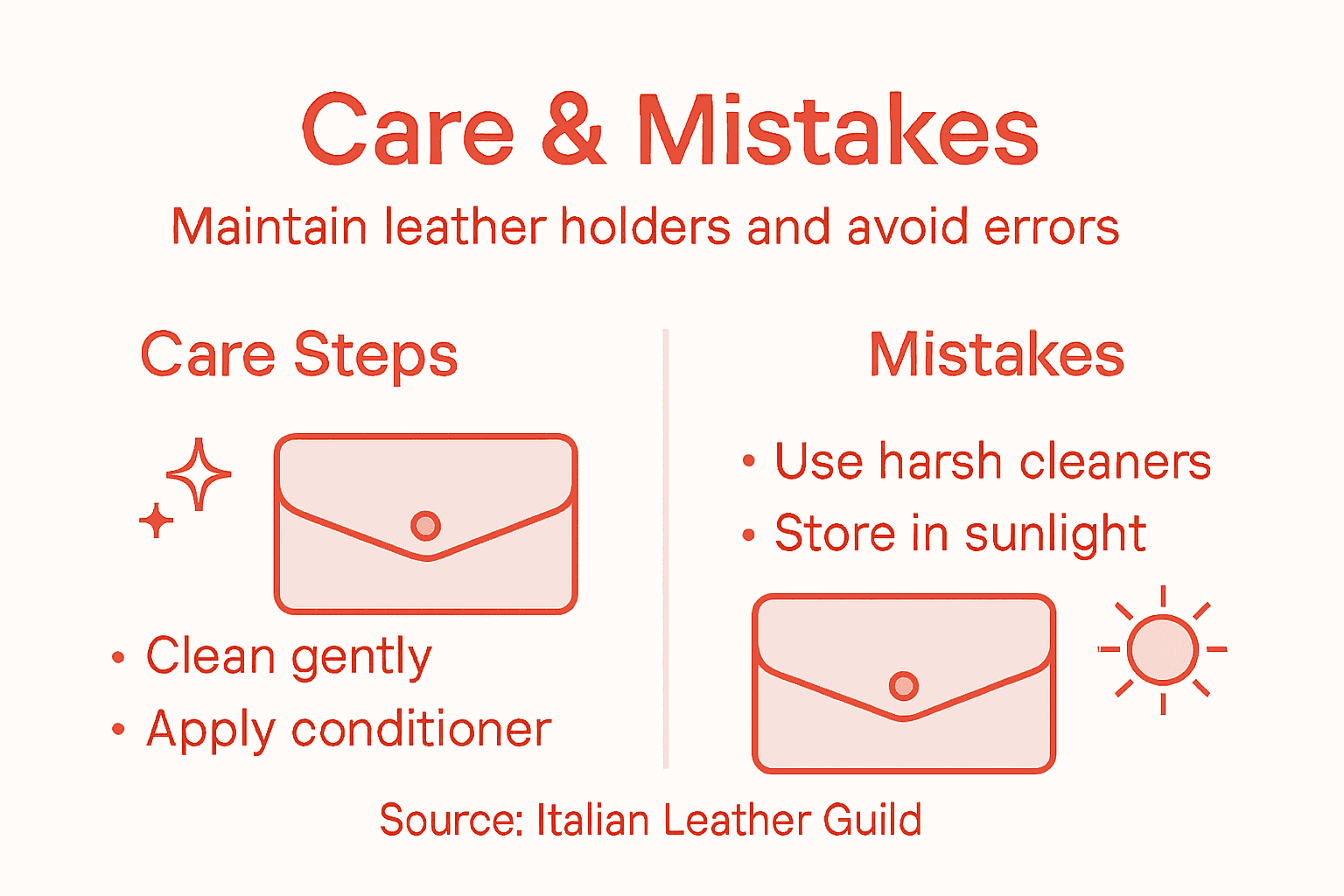 Care & Mistakes

Maintain leather holders and avoid errors

Care Steps

• Clean gently
• Apply conditioner

Mistakes

• Use harsh cleaners
• Store in sunlight

Source: Italian Leather Guild