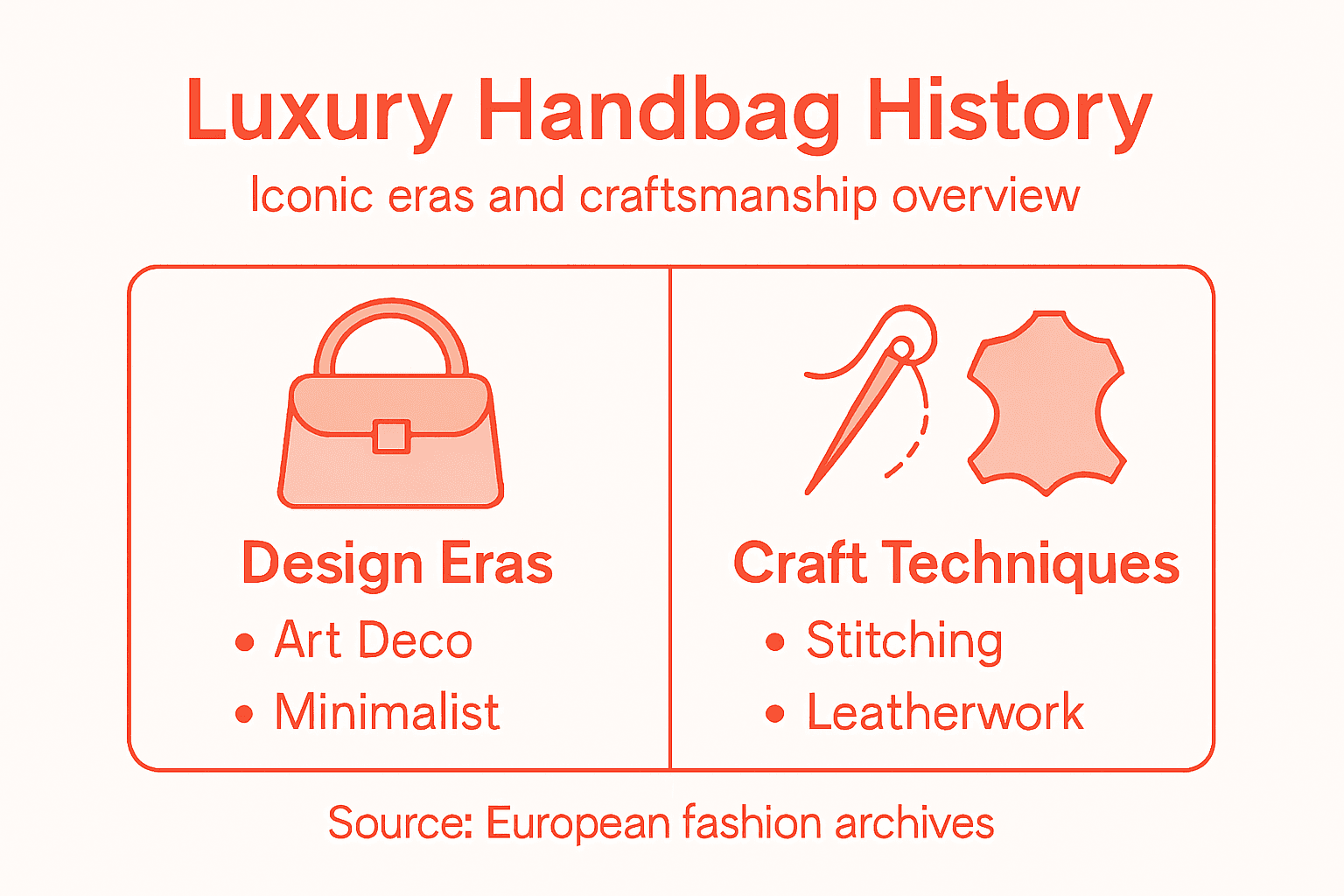 Luxury Handbag History

Iconic eras and craftsmanship overview

Design Eras
• Art Deco
• Minimalist

Craft Techniques
• Stitching
• Leatherwork

Source: European fashion archives