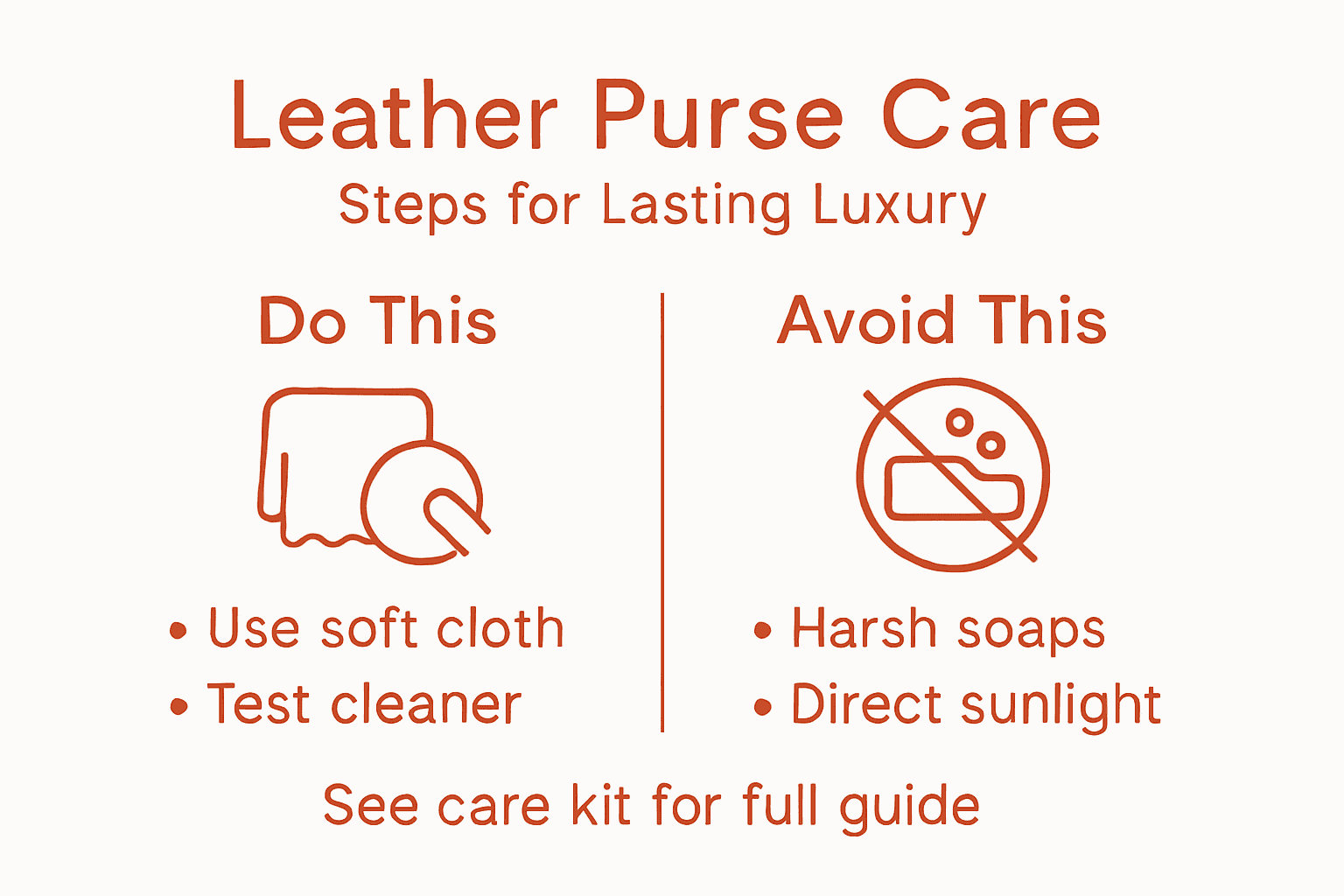 Leather Purse Care
Steps for Lasting Luxury

Do This

• Use soft cloth
• Test cleaner

Avoid This

• Harsh soaps
• Direct sunlight

See care kit for full guide