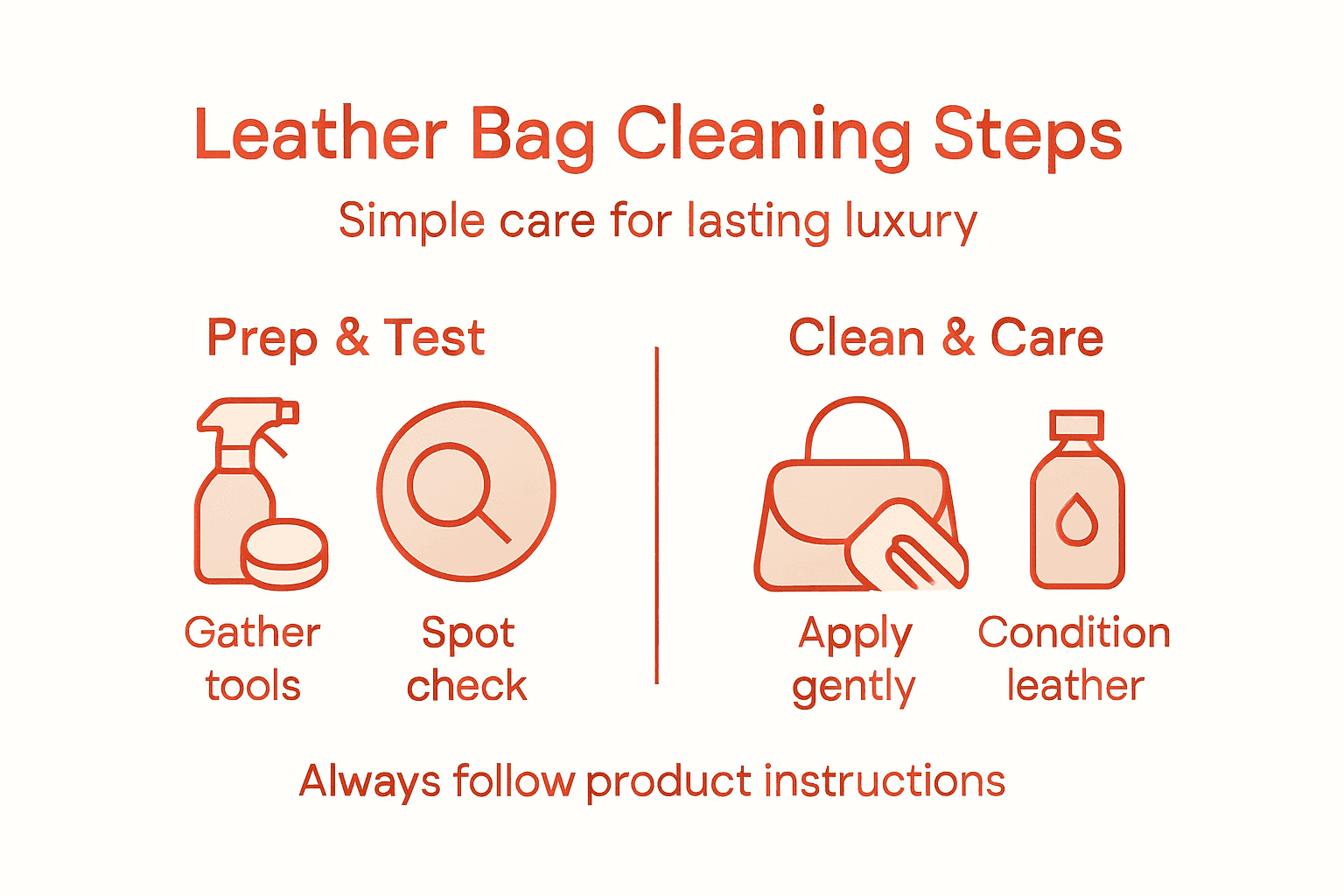 Leather Bag Cleaning Steps

Simple care for lasting luxury

Prep & Test

Gather tools

Spot check

Clean & Care

Apply gently

Condition leather

Always follow product instructions