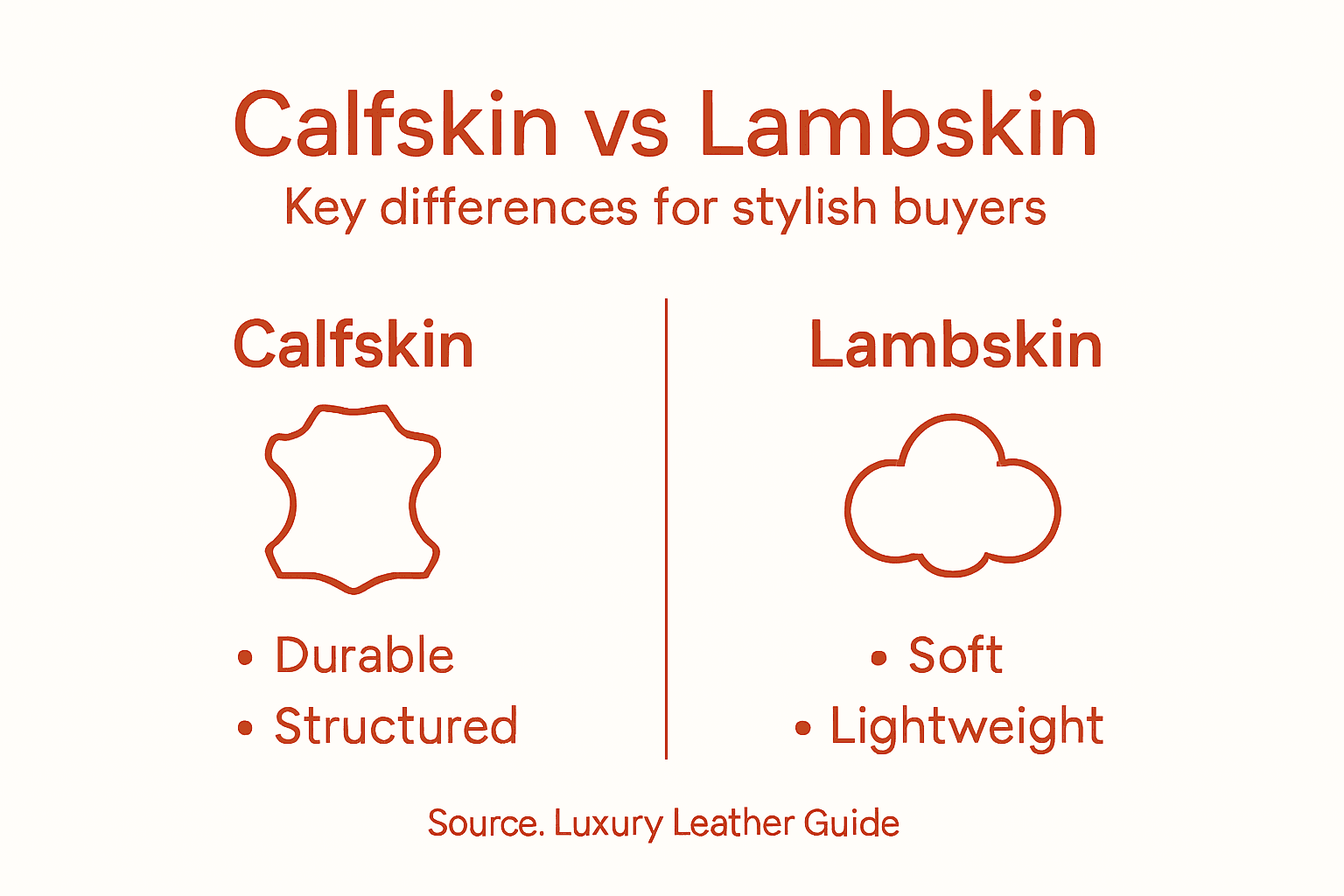 Calfskin vs Lambskin

Key differences for stylish buyers

Calfskin

• Durable
• Structured

Lambskin

• Soft
• Lightweight

Source. Luxury Leather Guide