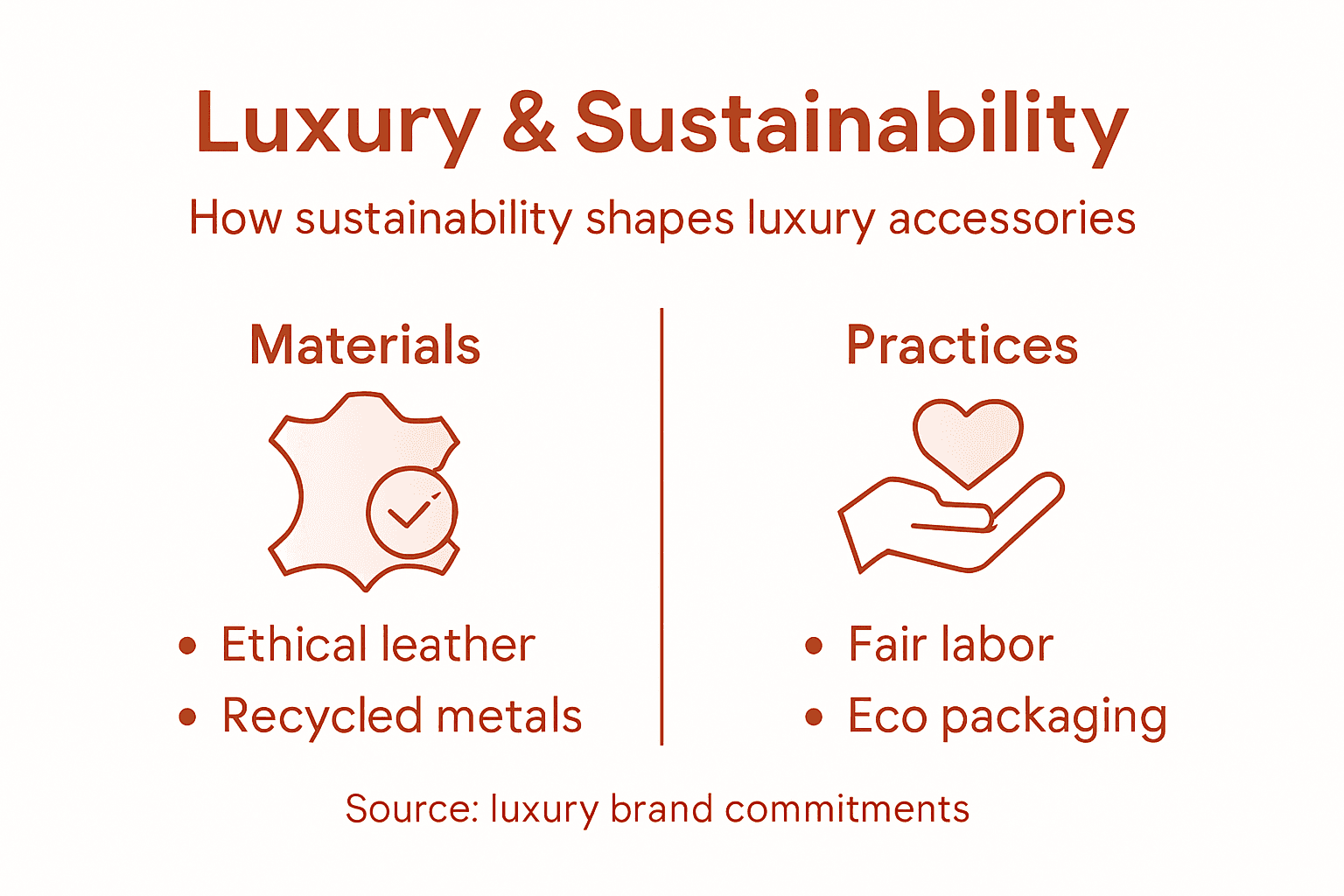 Luxury & Sustainability

How sustainability shapes luxury accessories

Materials

• Ethical leather
• Recycled metals

Practices

• Fair labor
• Eco packaging

Source: luxury brand commitments