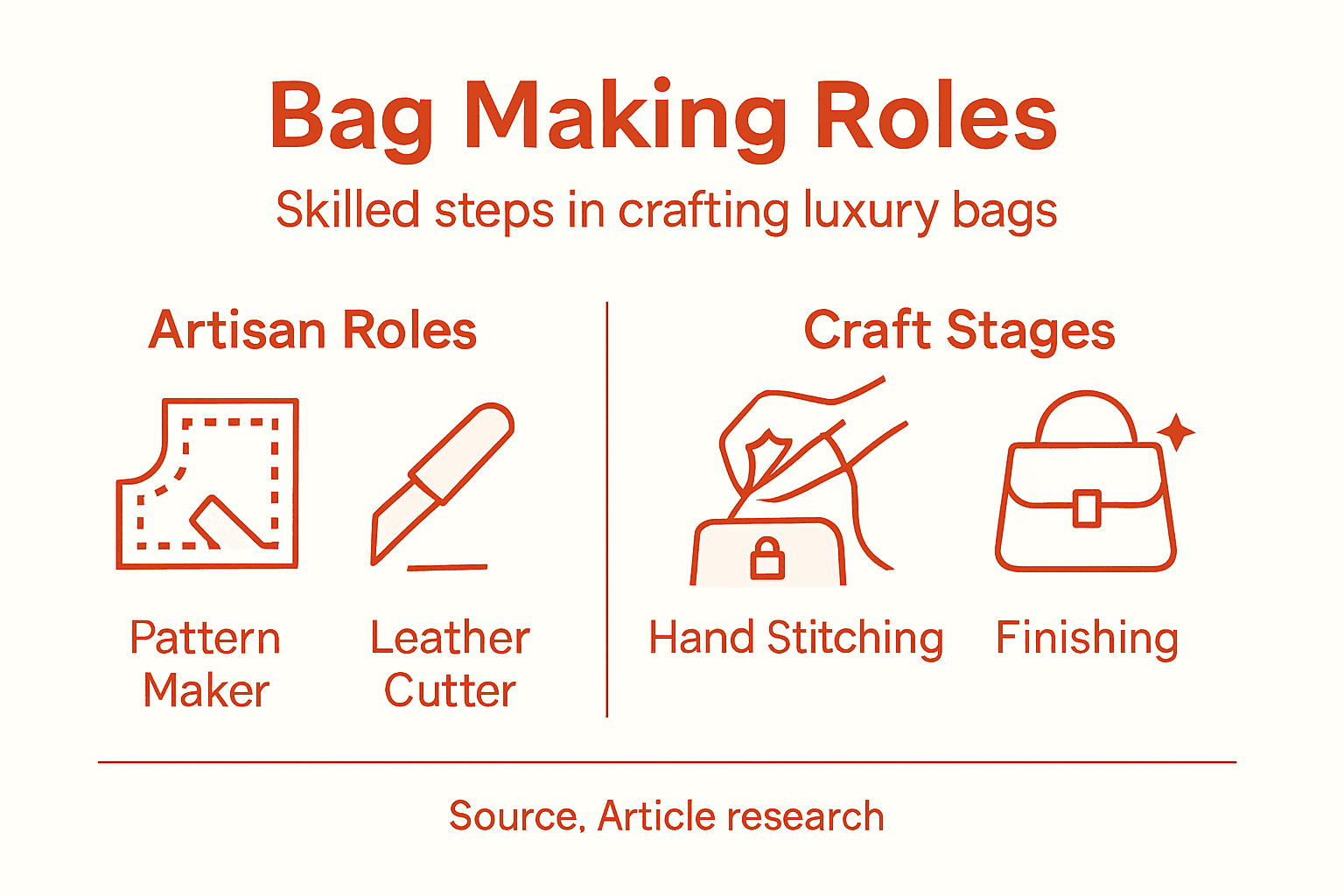 Bag Making Roles

Skilled steps in crafting luxury bags

Artisan Roles

Pattern Maker

Leather Cutter

Craft Stages

Hand Stitching

Finishing

Source, Article research