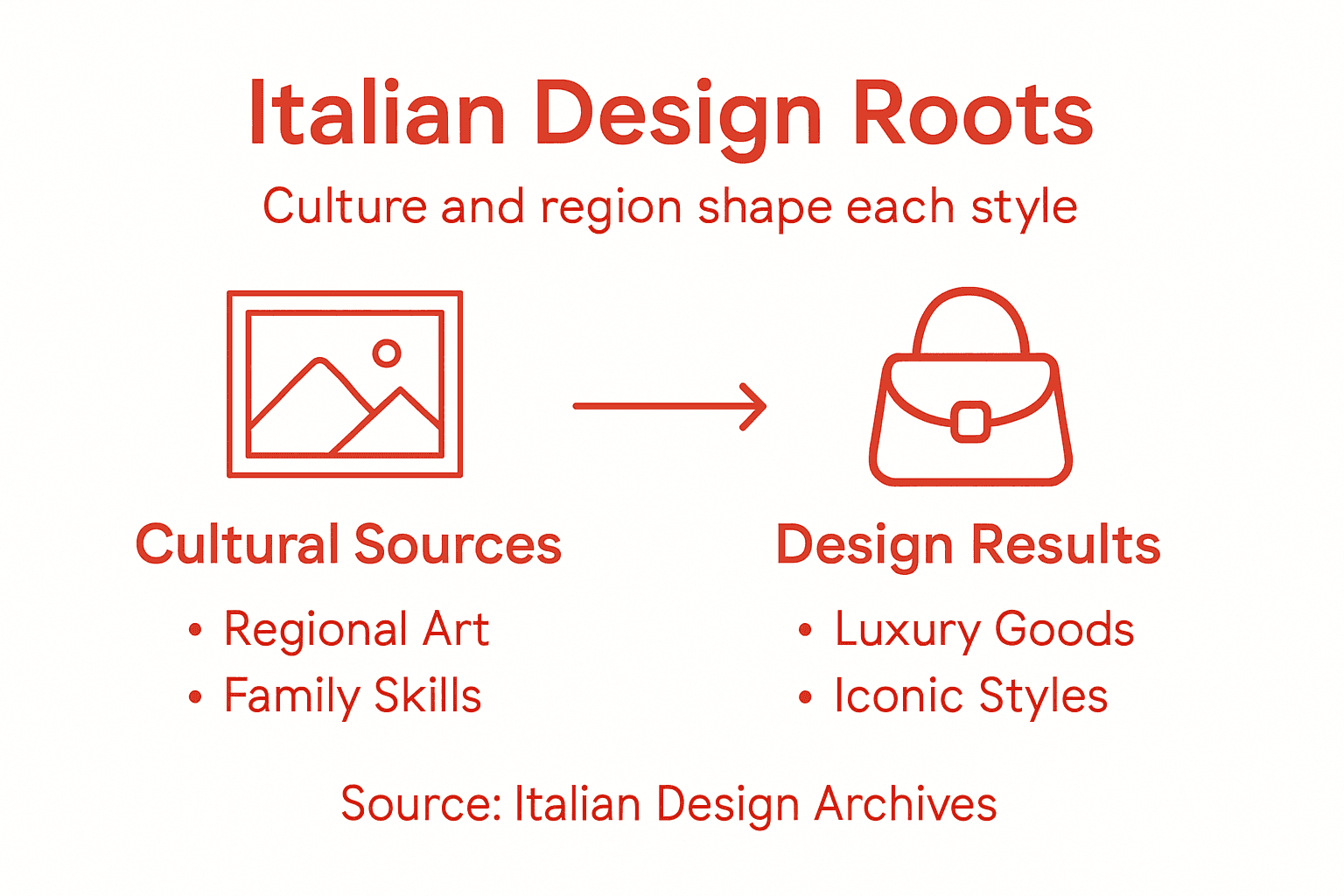 Italian Design Roots

Culture and region shape each style

Cultural Sources

• Regional Art
• Family Skills

Design Results

• Luxury Goods
• Iconic Styles

Source: Italian Design Archives