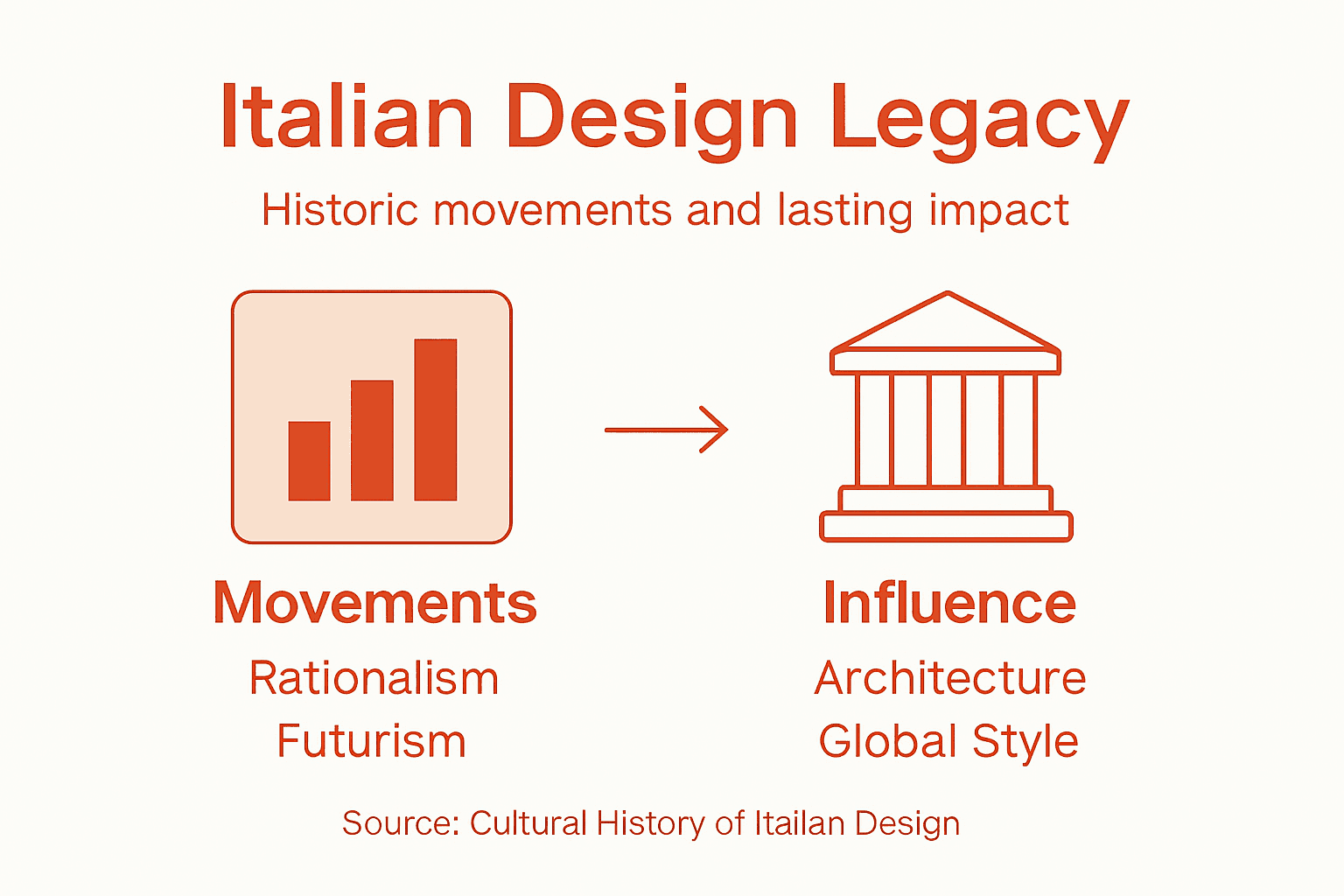 Italian Design Legacy

Historic movements and lasting impact

Movements

Rationalism
Futurism

Influence

Architecture
Global Style

Source: Cultural History of Itailan Design