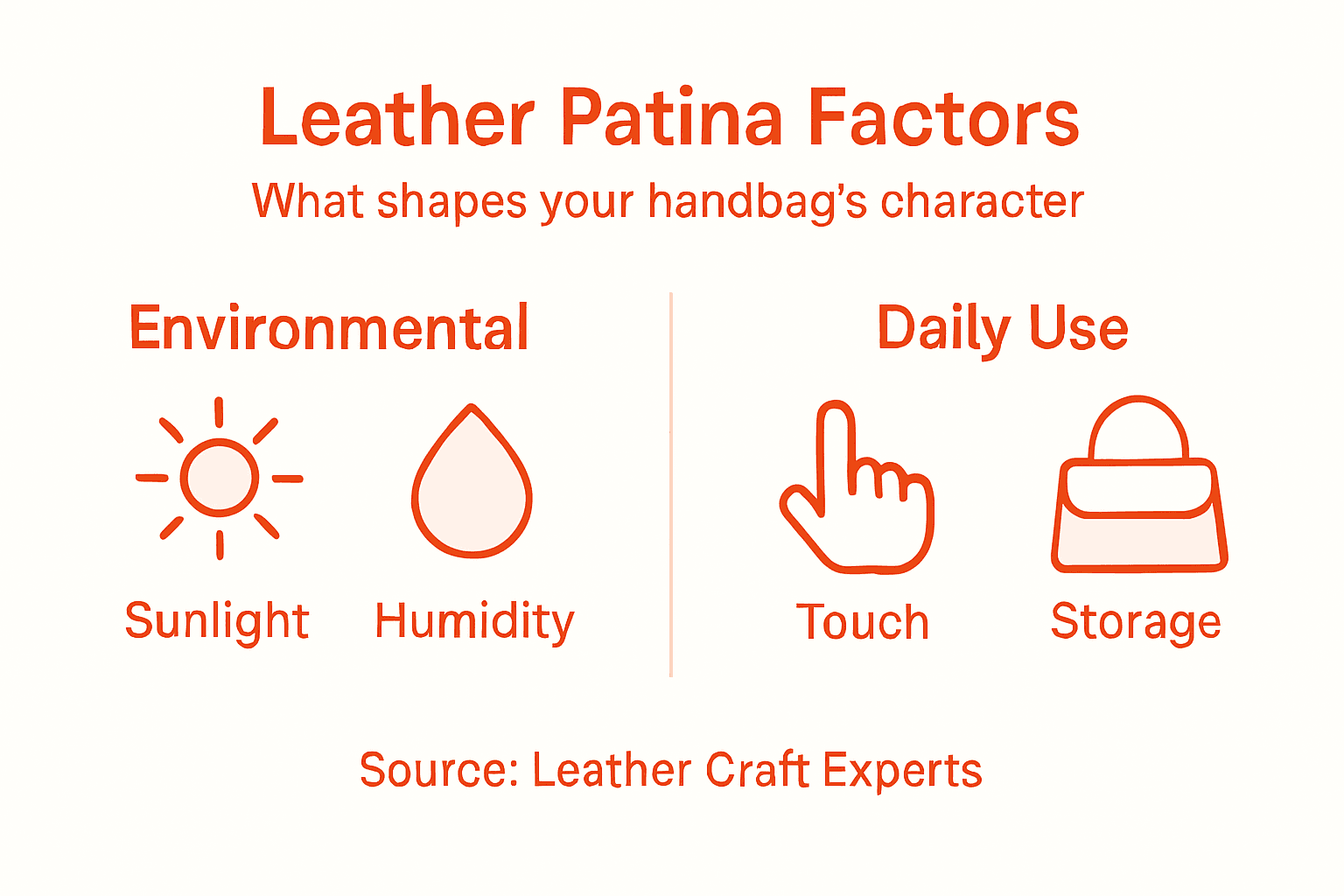 Leather Patina Factors
What shapes your handbag's character

Environmental

Sunlight Humidity

Daily Use

Touch Storage

Source: Leather Craft Experts