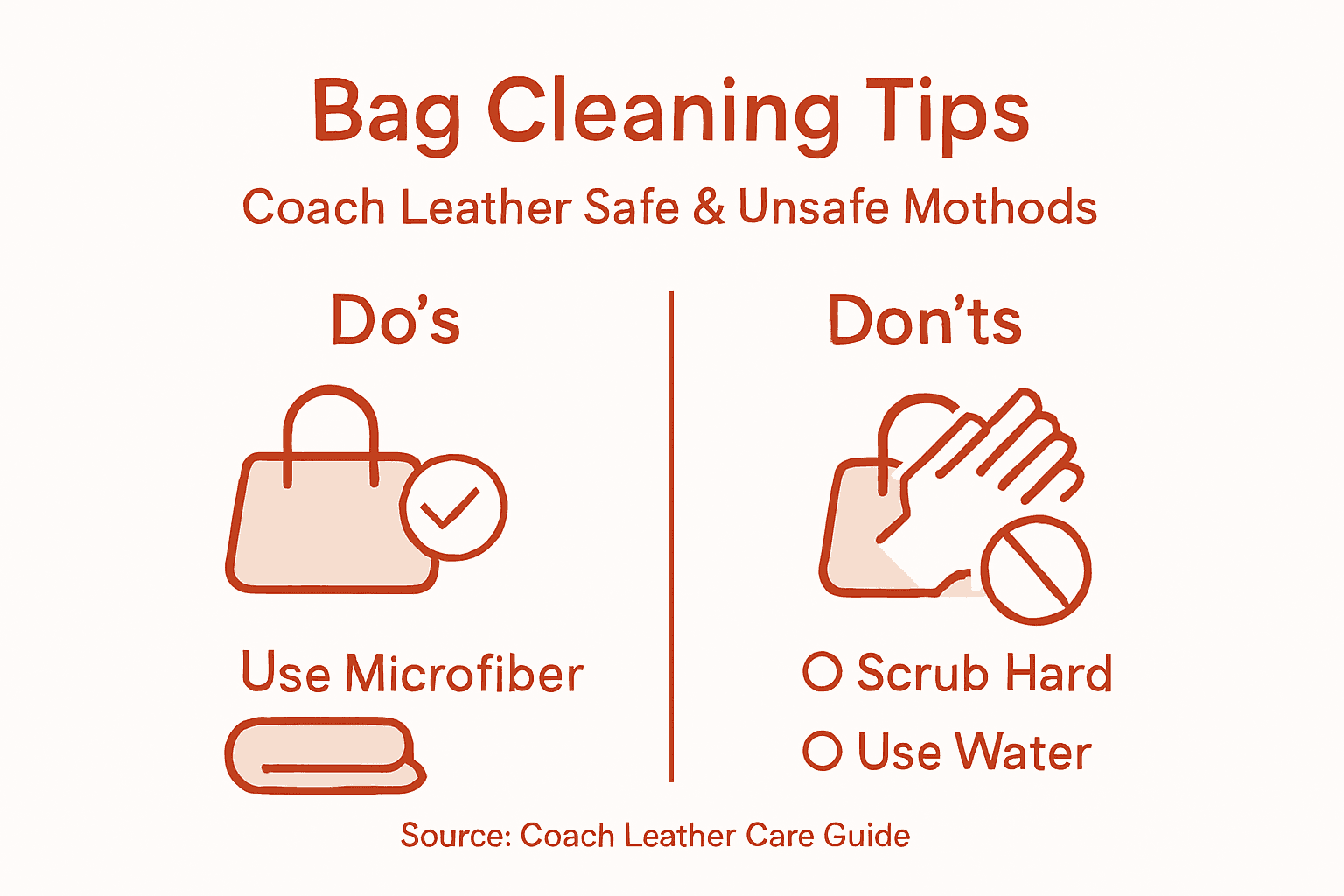 Bag Cleaning Tips

Coach Leather Safe & Unsafe Mothods

Do's

Use Microfiber

Don'ts

Scrub Hard

Use Water

Source: Coach Leather Care Guide