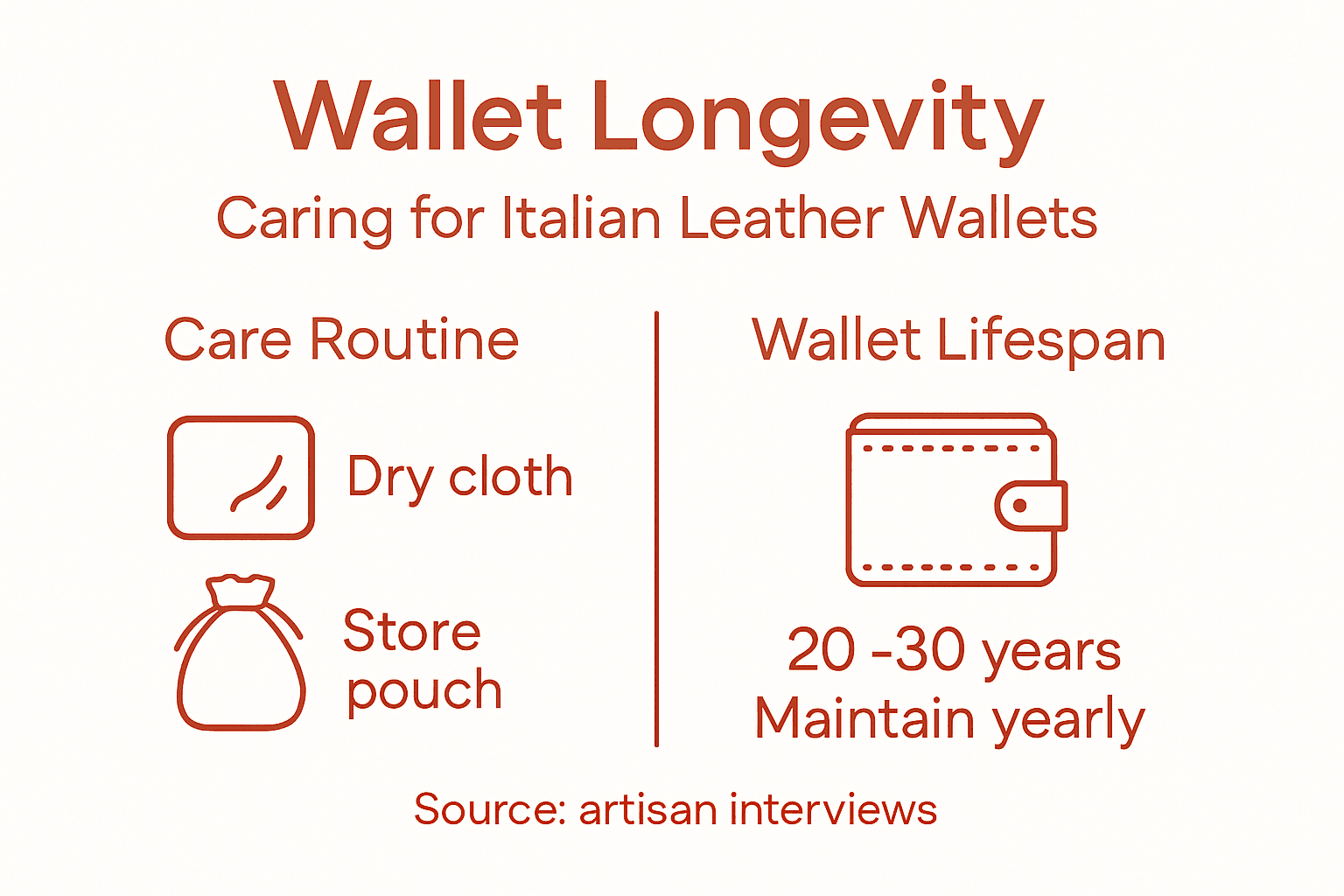 Wallet Longevity

Caring for Italian Leather Wallets

Care Routine

Dry cloth

Store pouch

Wallet Lifespan

20 -30 years
Maintain yearly

Source: artisan interviews