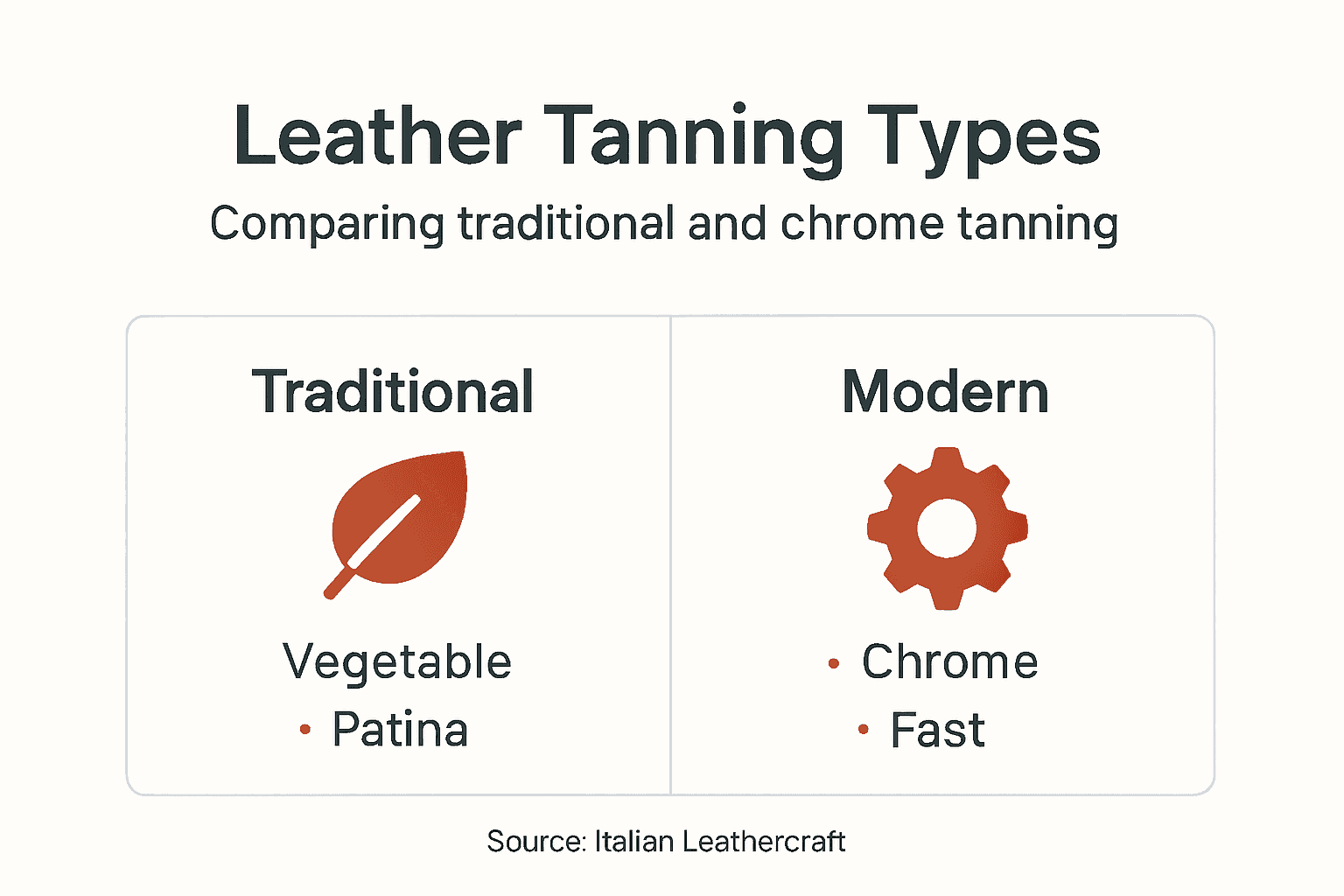 Leather Tanning Types

Comparing traditional and chrome tanning

Traditional

Vegetable
• Patina

Modern

• Chrome
• Fast

Source: Italian Leathercraft