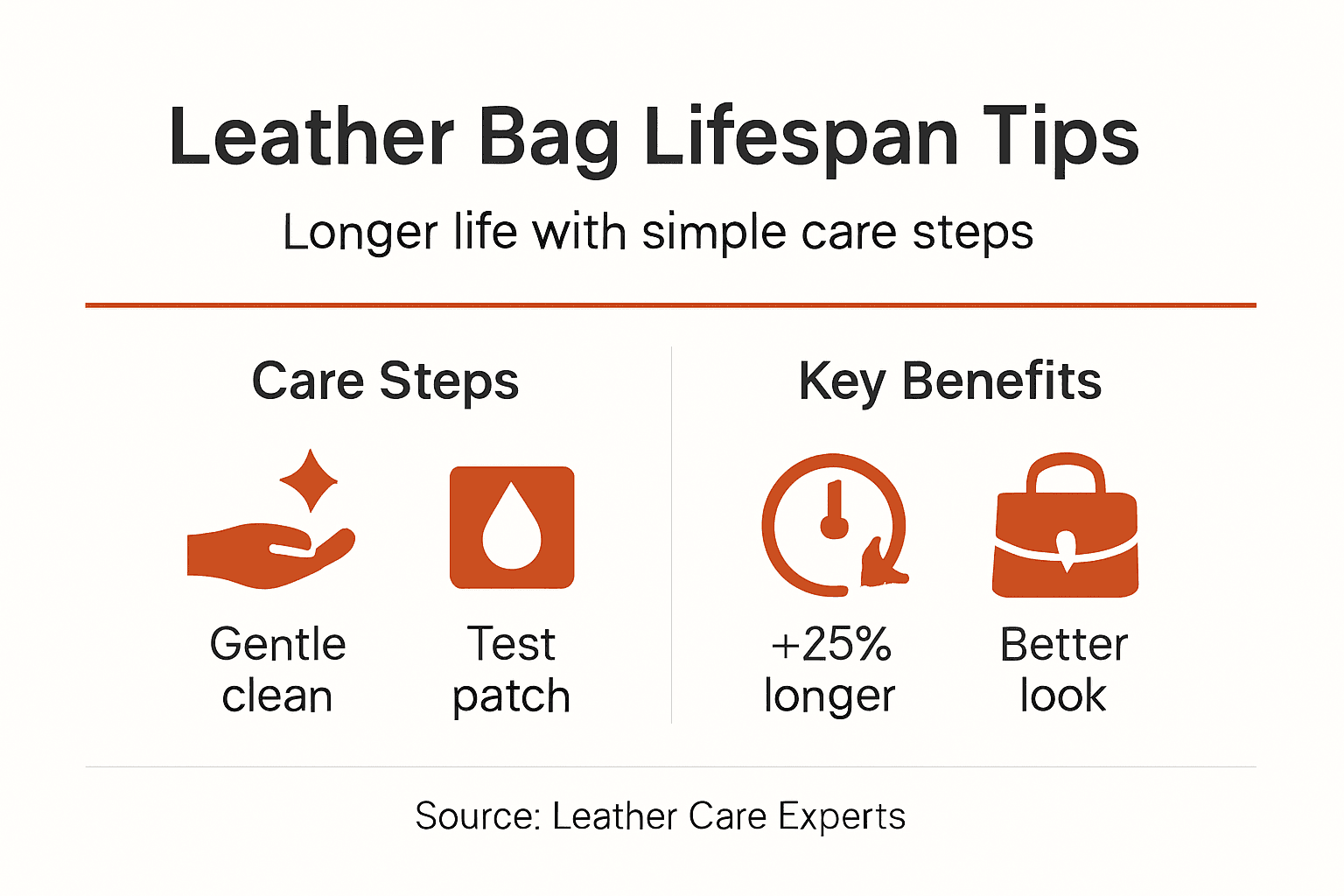 Leather Bag Lifespan Tips

Longer life with simple care steps

Care Steps

Gentle clean

Test patch

Key Benefits

+25% longer

Better look

Source: Leather Care Experts