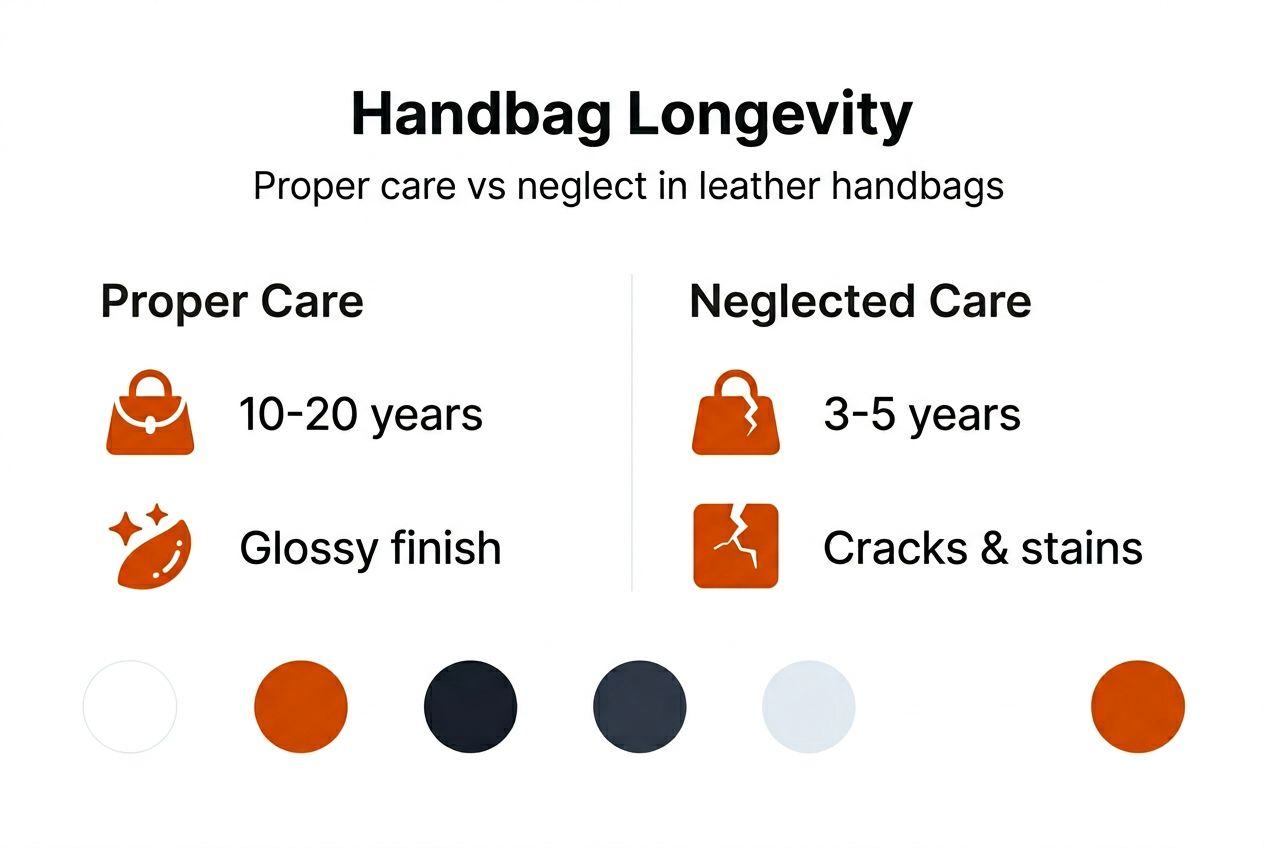 Handbag Longevity

Proper care vs neglect in leather handbags

Proper Care

10-20 years

Glossy finish

Neglected Care

3-5 years

Cracks & stains