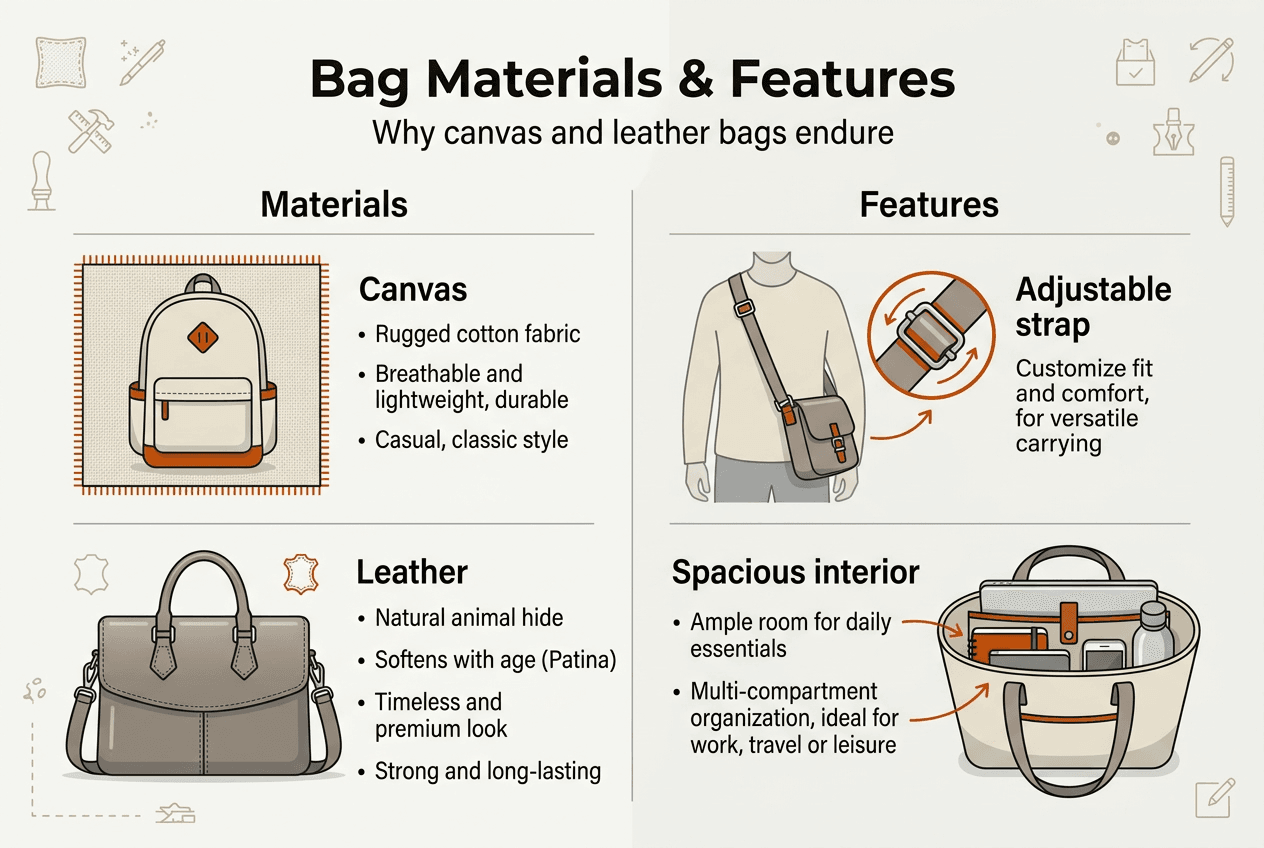 Bag Materials & Features
Why canvas and leather bags endure

Materials

Canvas
• Rugged cotton fabric
• Breathable and lightweight, durable
• Casual, classic style

Leather
• Natural animal hide
• Softens with age (Patina)
• Timeless and premium look
• Strong and long-lasting

Features

Adjustable strap
Customize fit and comfort, for versatile carrying

Spacious interior
• Ample room for daily essentials
• Multi-compartment organization, ideal for work, travel or leisure