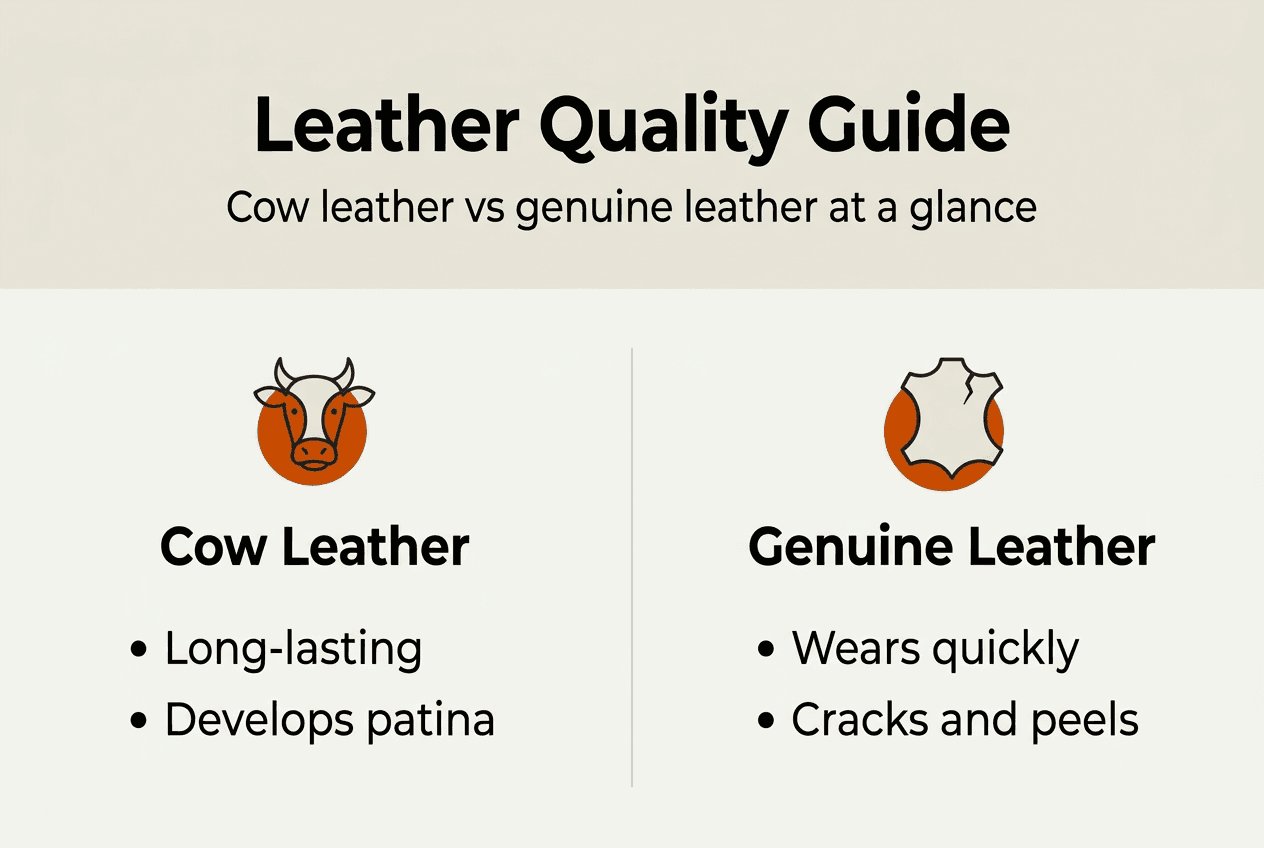 Leather Quality Guide

Cow leather vs genuine leather at a glance

Cow Leather

• Long-lasting
• Develops patina

Genuine Leather

• Wears quickly
• Cracks and peels