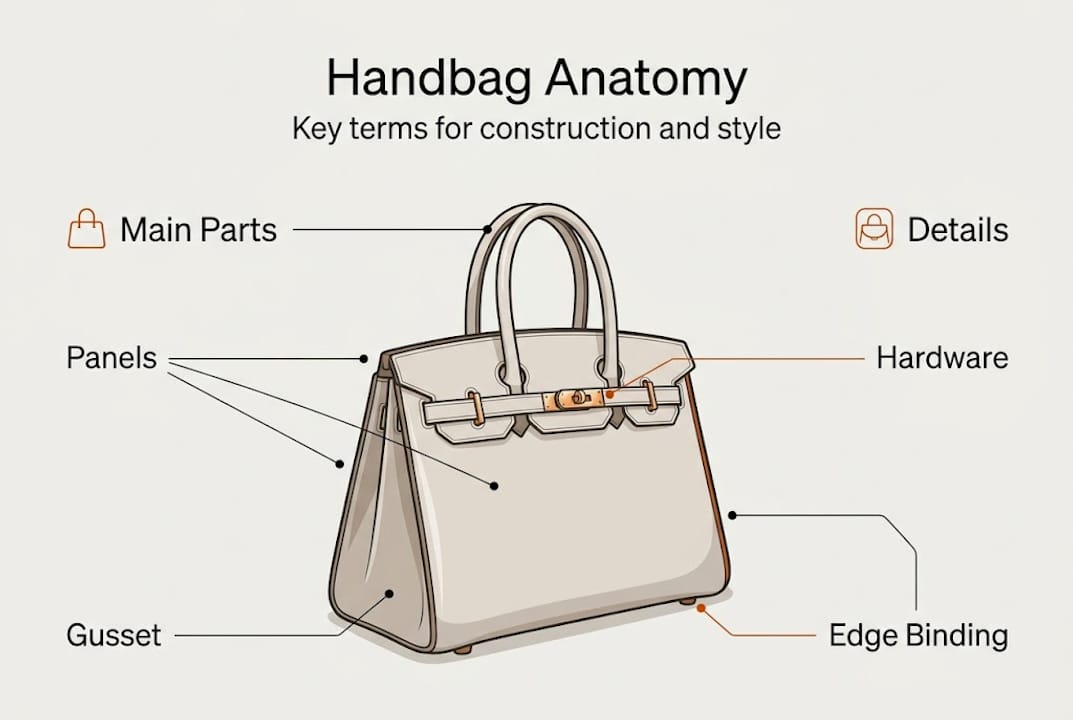 Handbag Anatomy

Key terms for construction and style

Main Parts

Details

Panels

Hardware

Gusset

Edge Binding