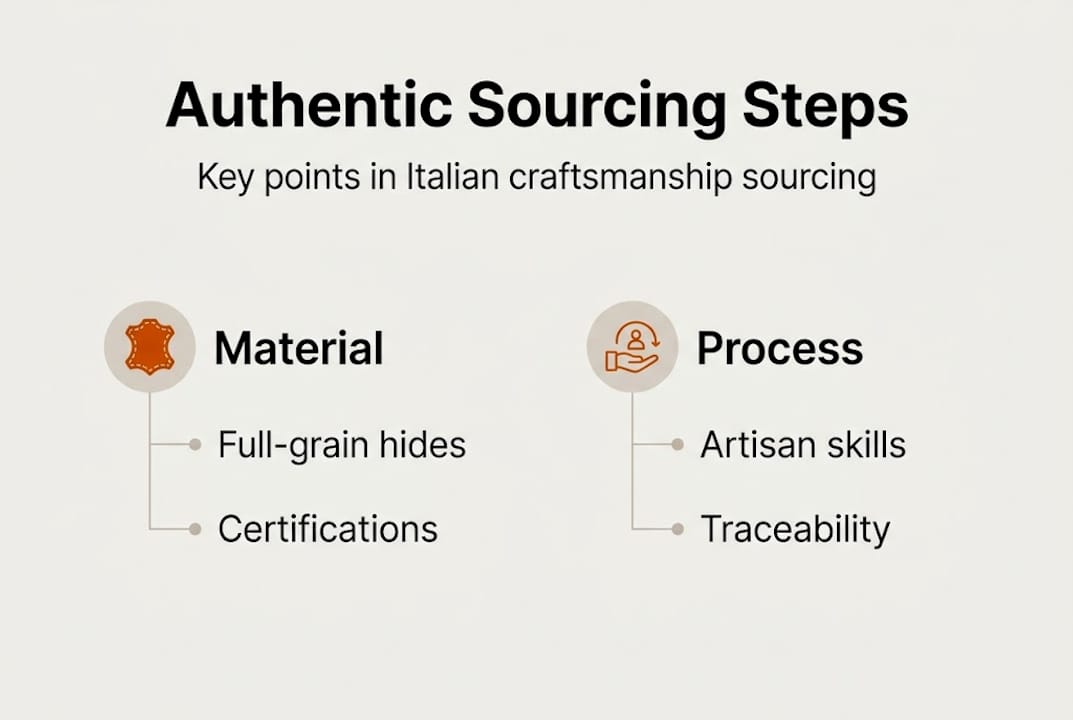 Authentic Sourcing Steps

Key points in Italian craftsmanship sourcing

Material

Full-grain hides

Certifications

Process

Artisan skills

Traceability