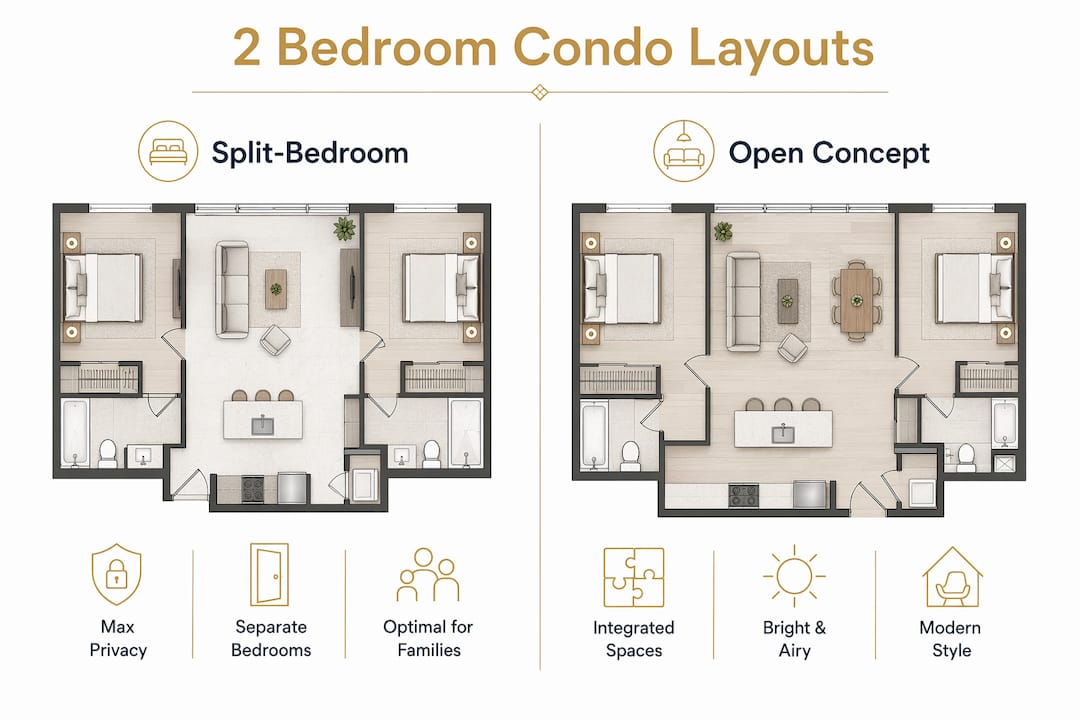 2 Bedroom Condo Layouts

Split-Bedroom

Max Privacy

Separate Bedrooms

Optimal for Families

Open Concept

Integrated Spaces

Bright & Airy

Modern Style