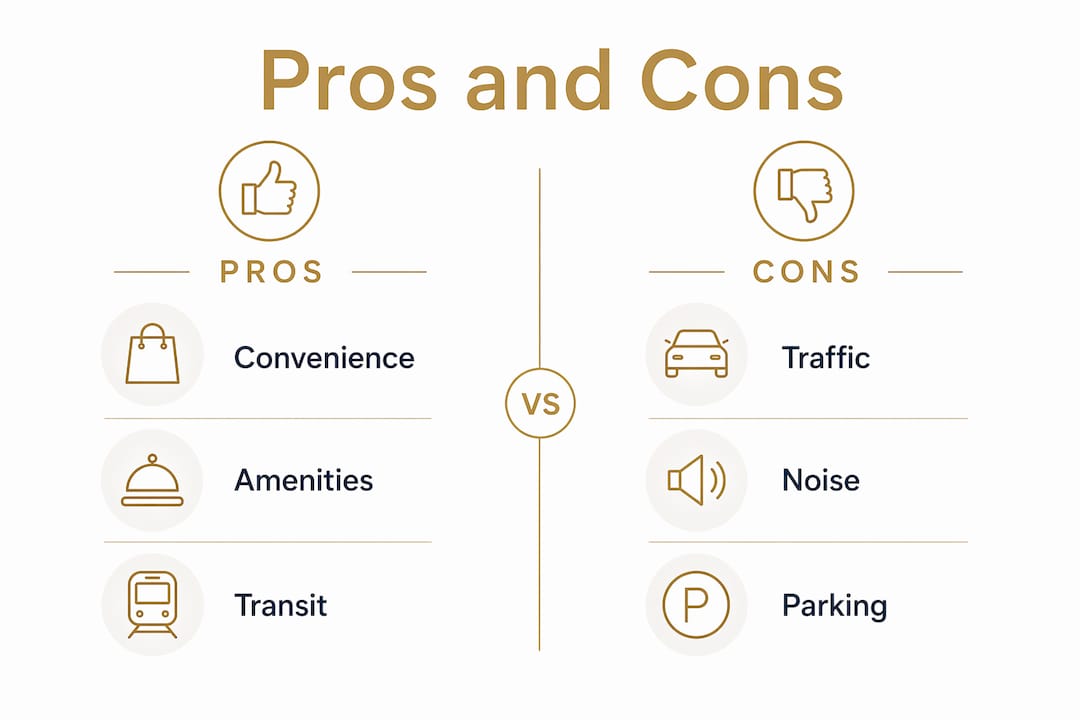 Pros and Cons

PROS

Convenience

Amenities

Transit

VS

CONS

Traffic

Noise

P

Parking