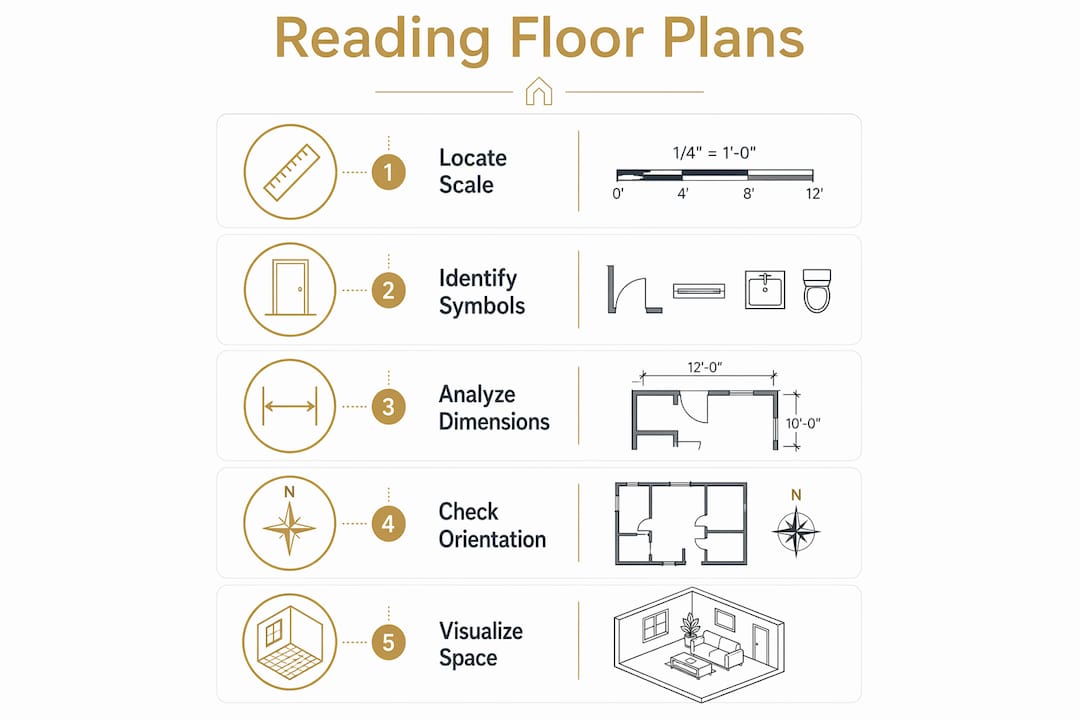 Reading Floor Plans

1 Locate Scale

1/4" = 1'-0"

0' 4' 8' 12'

2 Identify Symbols

3 Analyze Dimensions

12'-0"

10'-0"

N

4 Check Orientation

N

5 Visualize Space