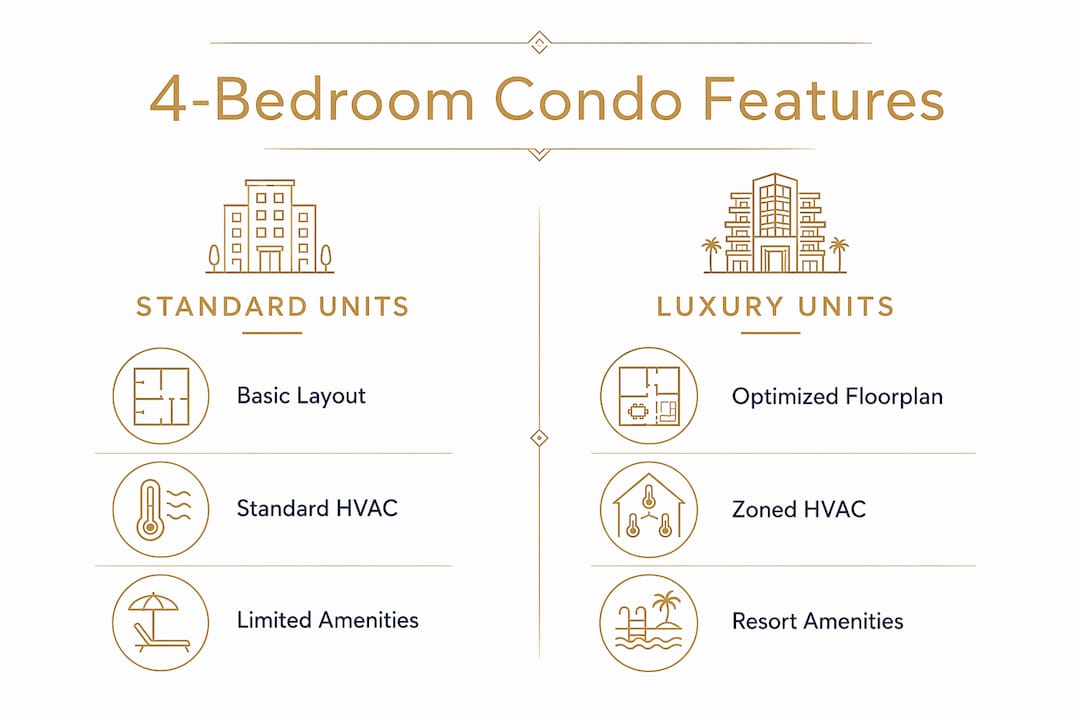 4-Bedroom Condo Features

STANDARD UNITS

Basic Layout

Standard HVAC

Limited Amenities

LUXURY UNITS

Optimized Floorplan

Zoned HVAC

Resort Amenities