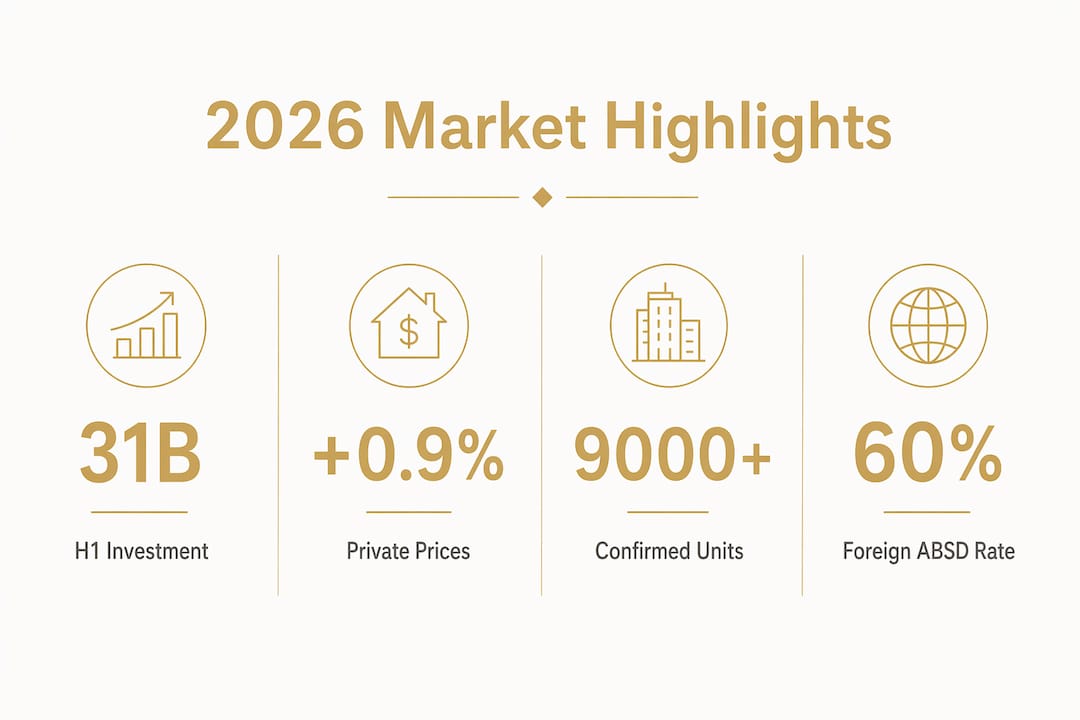 2026 Market Highlights

$

31B

H1 Investment

+0.9%

Private Prices

9000+

Confirmed Units

60%

Foreign ABSD Rate