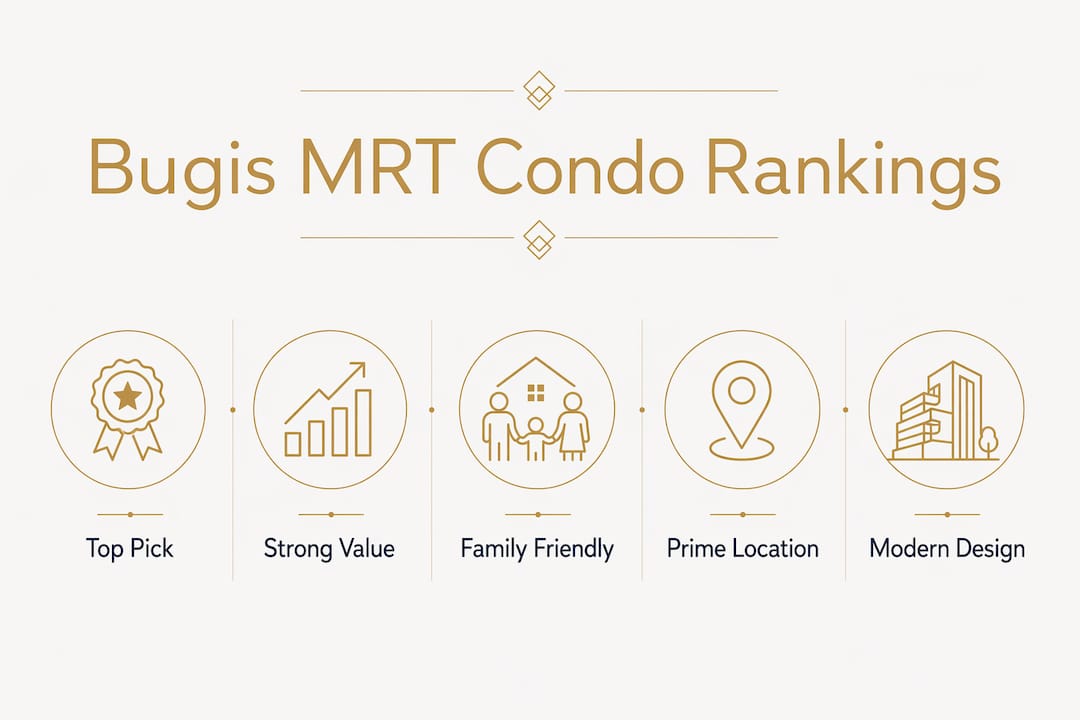 Bugis MRT Condo Rankings

Top Pick

Strong Value

Family Friendly

Prime Location

Modern Design