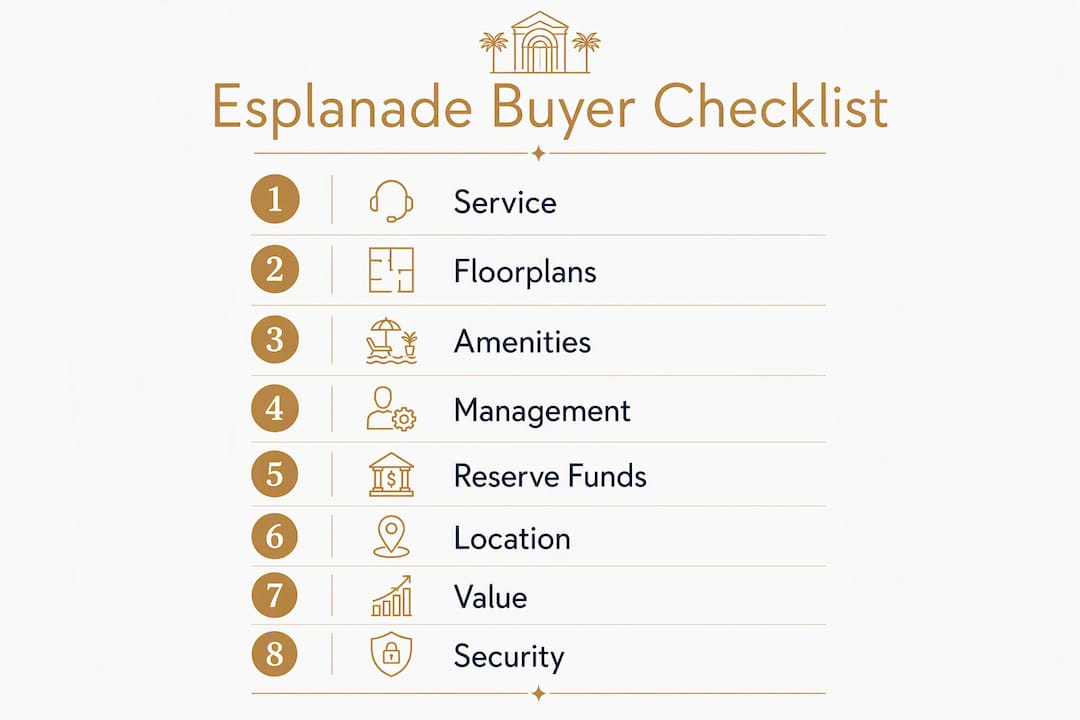 Esplanade Buyer Checklist

1 Service

2 Floorplans

3 Amenities

4 Management

5 Reserve Funds

6 Location

7 Value

8 Security