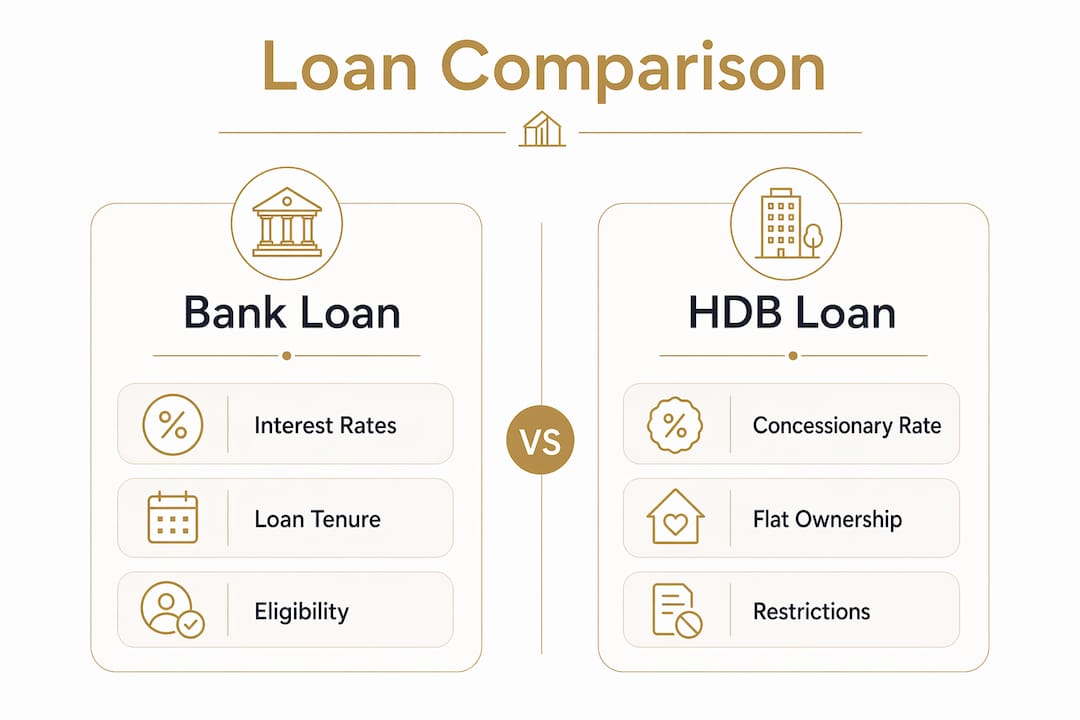 Loan Comparison

Bank Loan

Interest Rates

Loan Tenure

Eligibility

VS

HDB Loan

Concessionary Rate

Flat Ownership

Restrictions