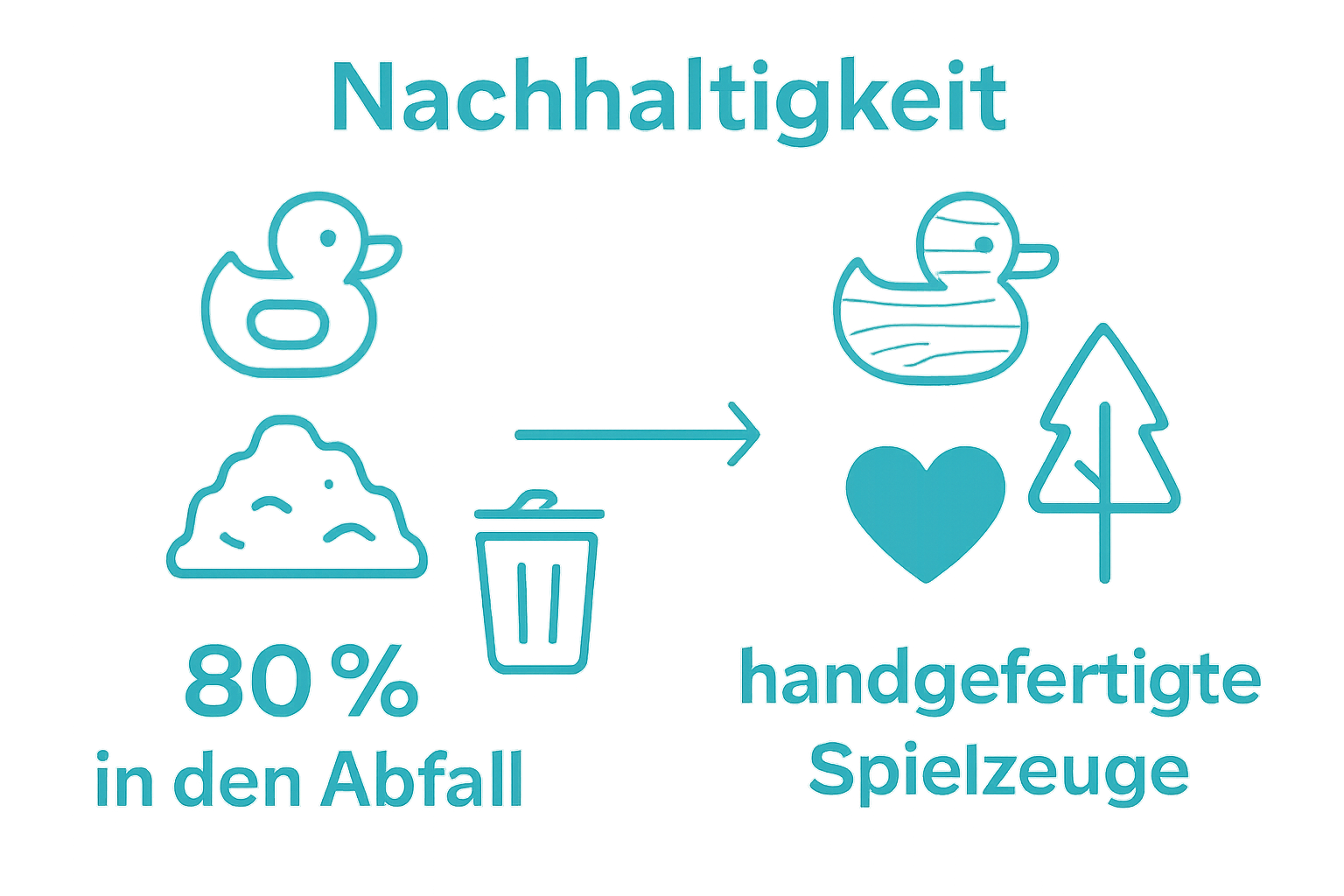 Nachhaltigkeit

80 %
in den Abfall

handgefertigte
Spielzeuge