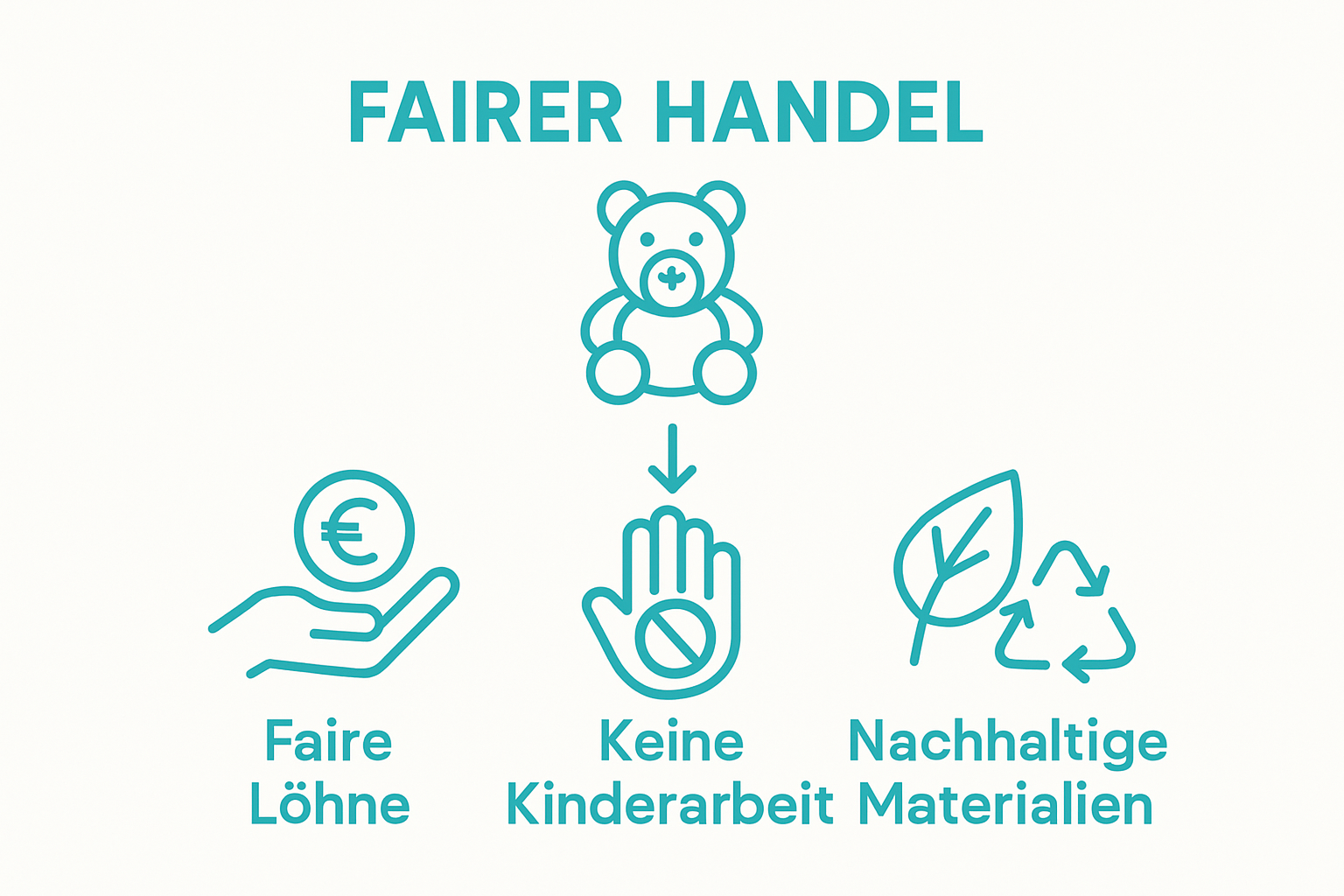 FAIRER HANDEL

€

Faire Löhne

Keine Kinderarbeit

Nachhaltige Materialien