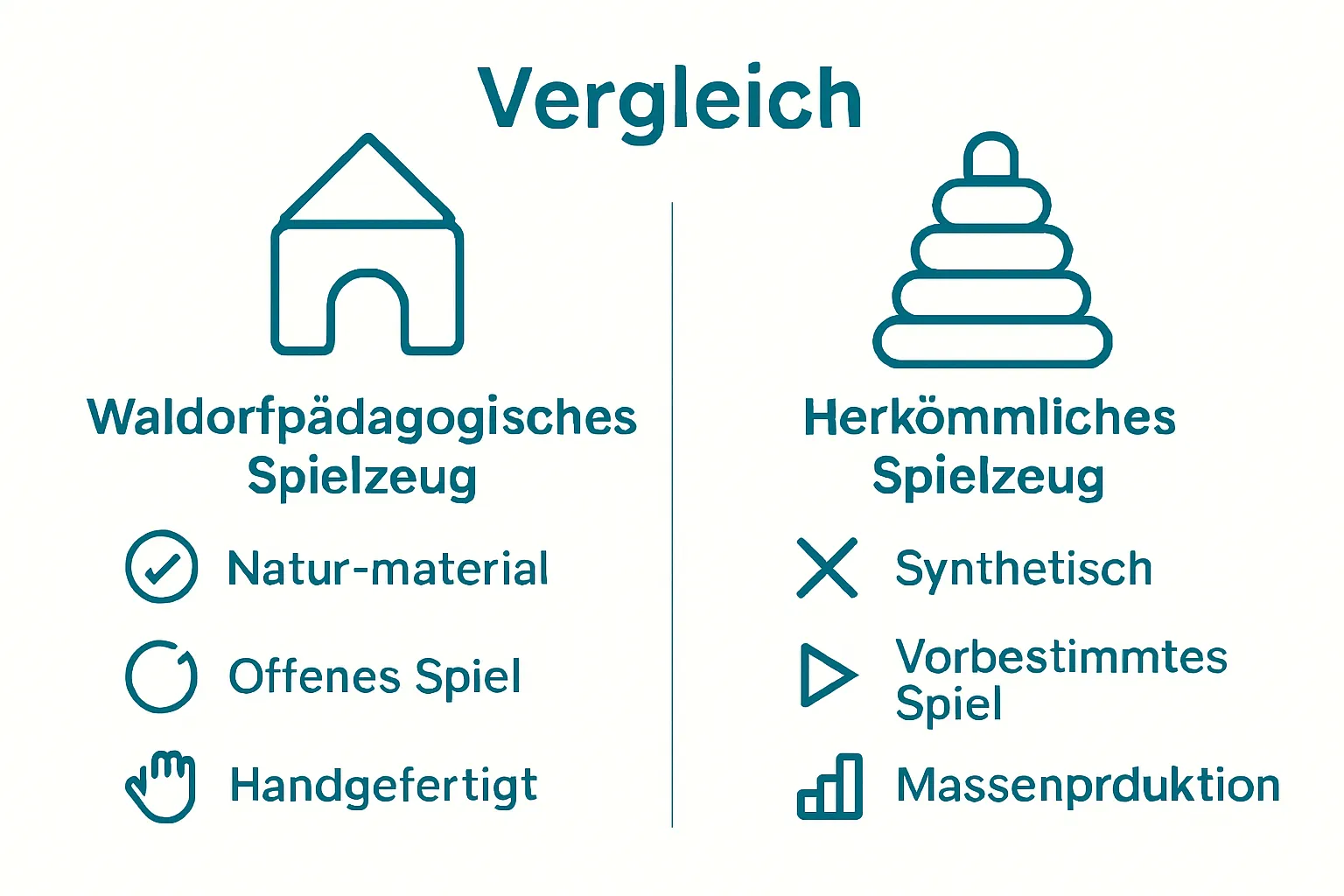 Vergleich

Waldorfpädagogisches Spielzeug

Natur-material

Offenes Spiel

Handgefertigt

Herkömmliches Spielzeug

Synthetisch

Vorbestimmtes Spiel

Massenprduktion