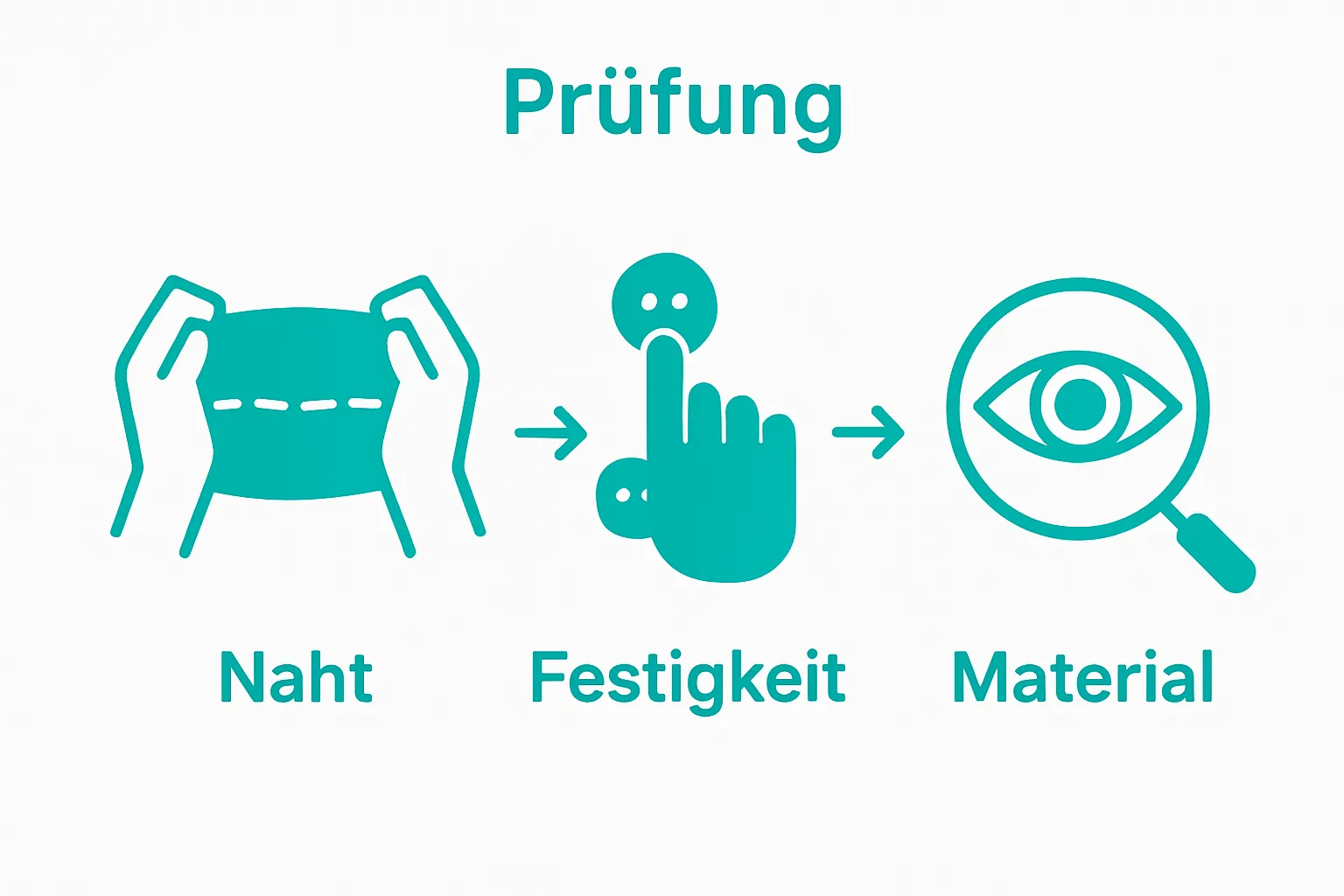 Prüfung

Naht

Festigkeit

Material