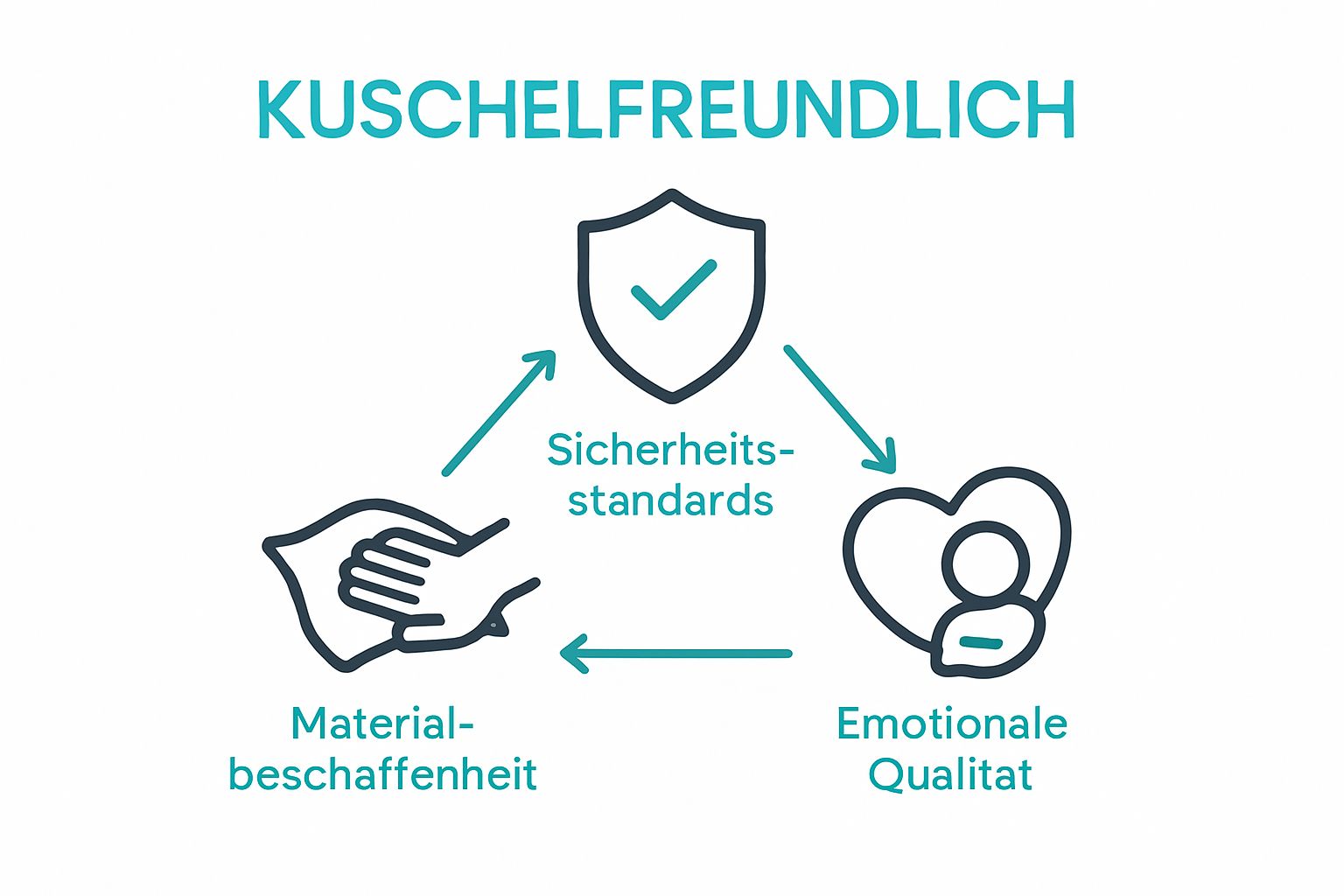 KUSCHELFREUNDLICH

Sicherheitsstandards

Materialbeschaffenheit

Emotionale Qualitat