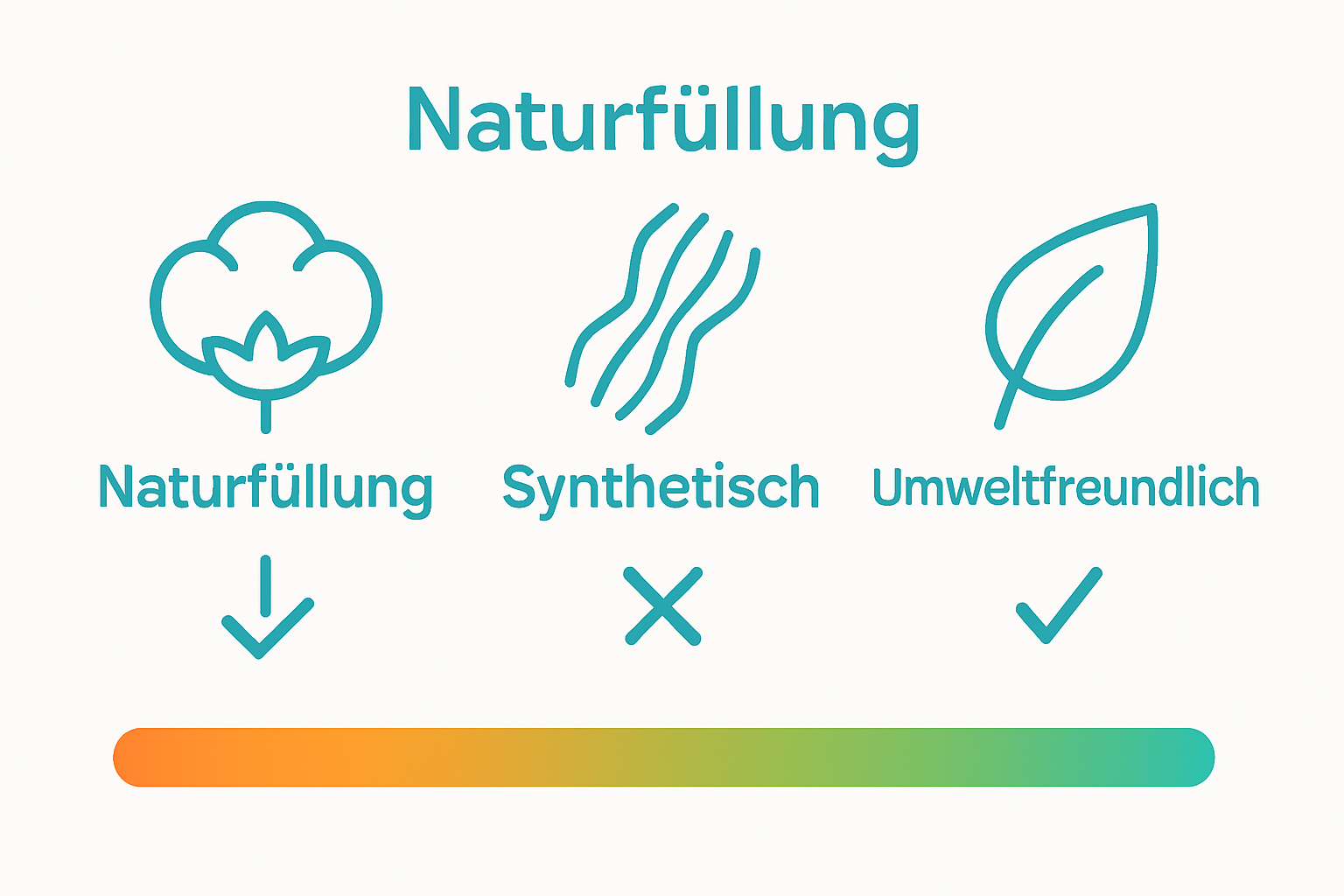 Naturfüllung

Naturfüllung

Synthetisch

Umweltfreundlich