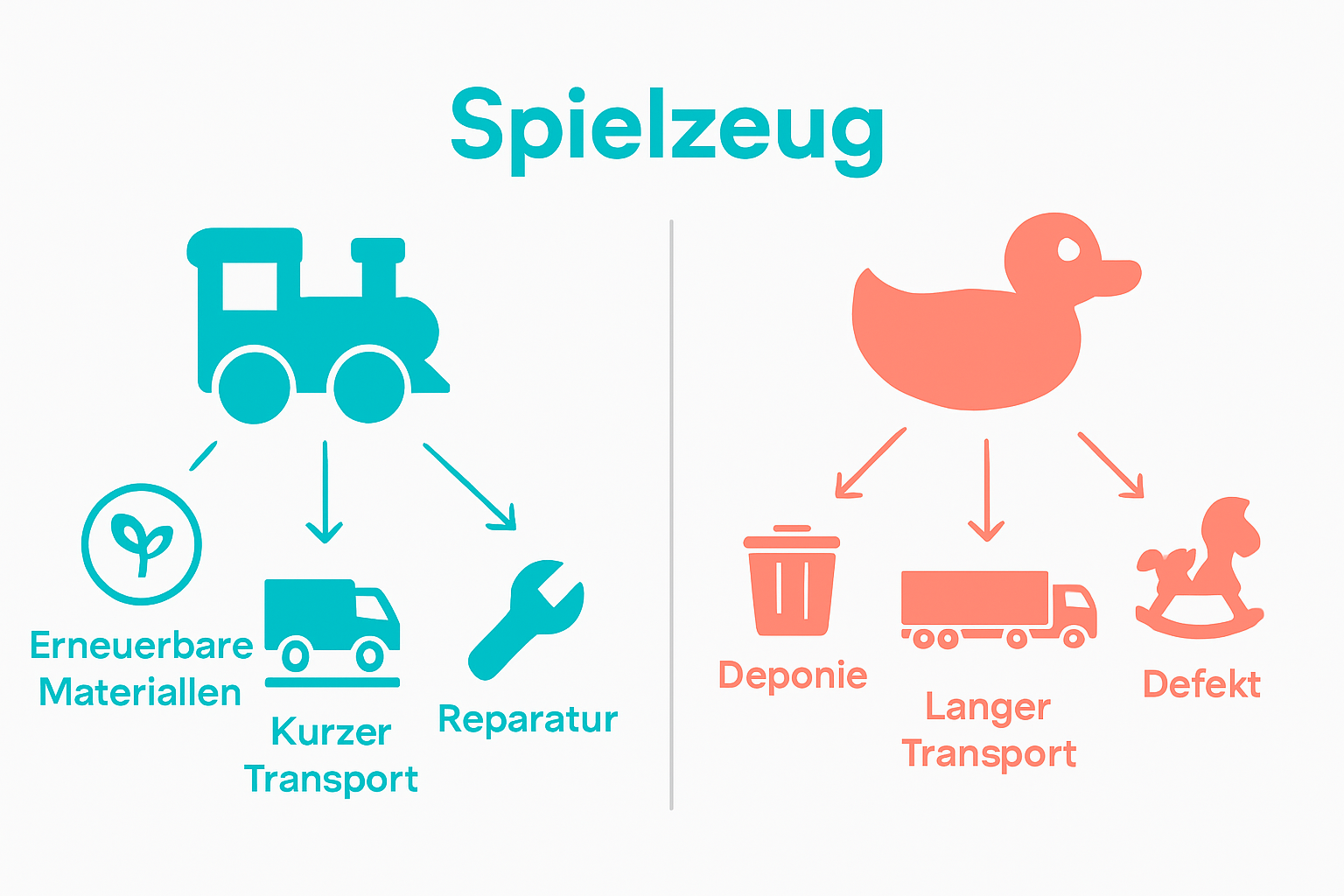 Spielzeug

Erneuerbare Materiallen

Kurzer Transport

Reparatur

Deponie

Langer Transport

Defekt