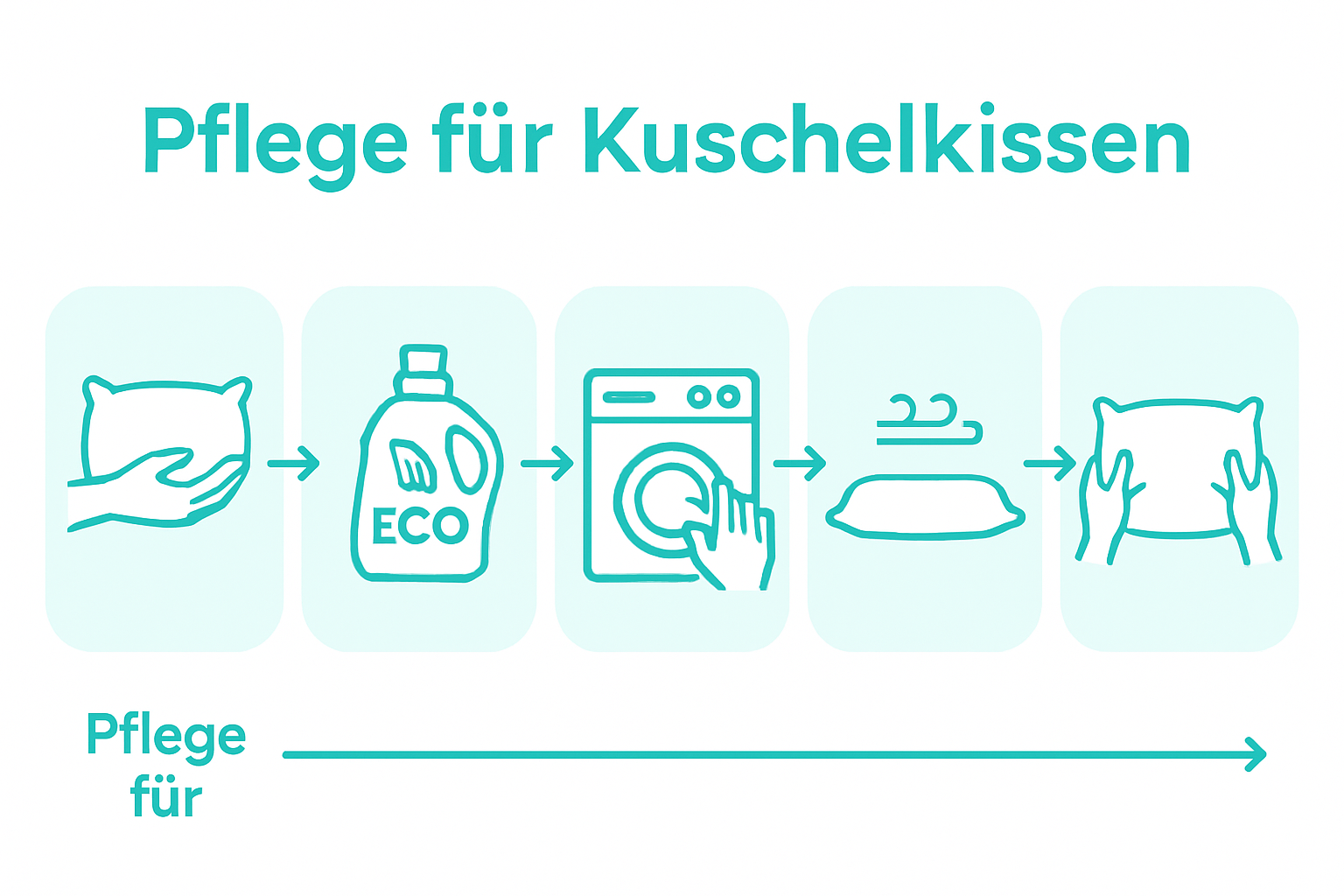 Pflege für Kuschelkissen

ECO

Pflege für