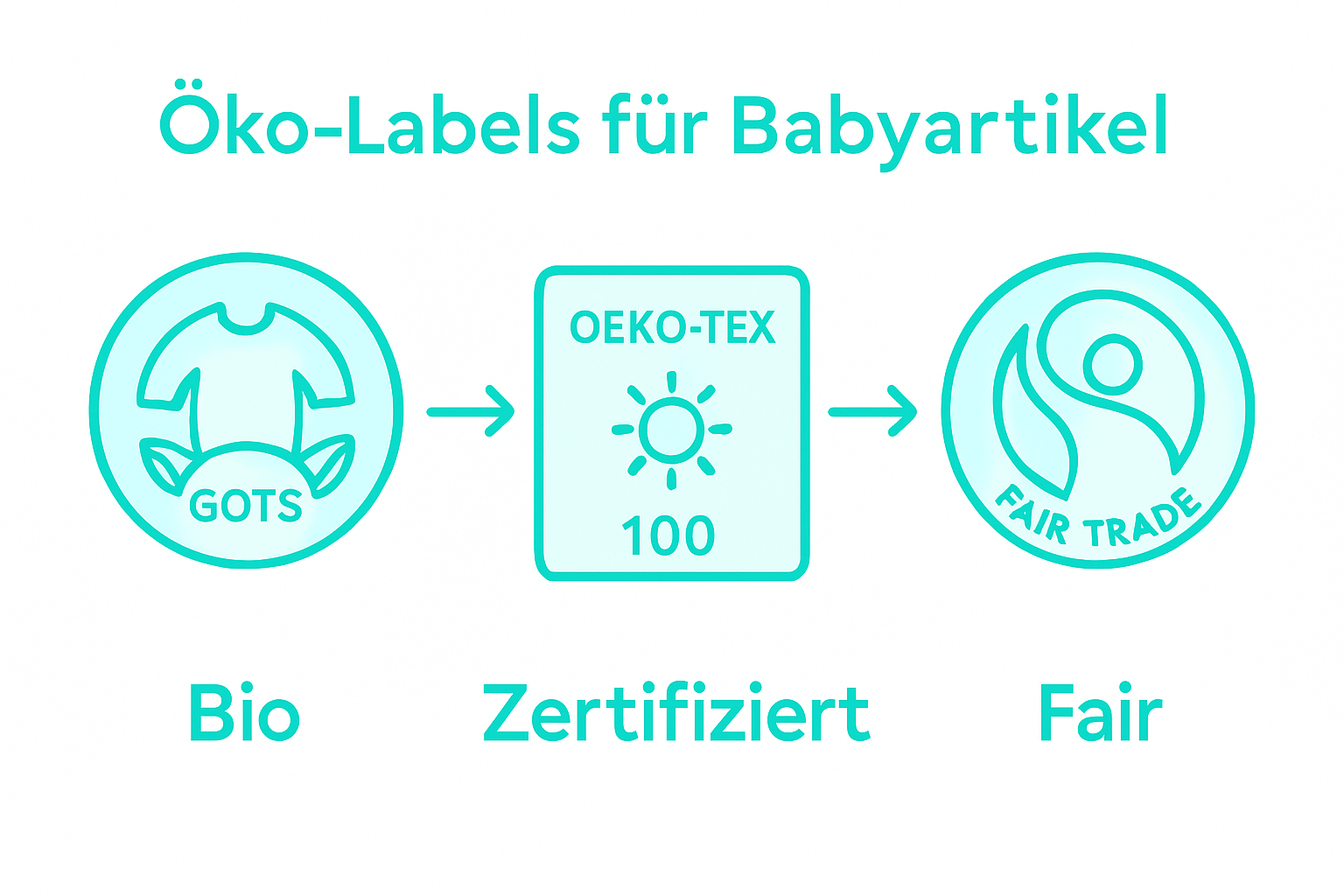 Öko-Labels für Babyartikel

GOTS

OEKO-TEX

100

FAIR TRADE

Bio

Zertifiziert

Fair