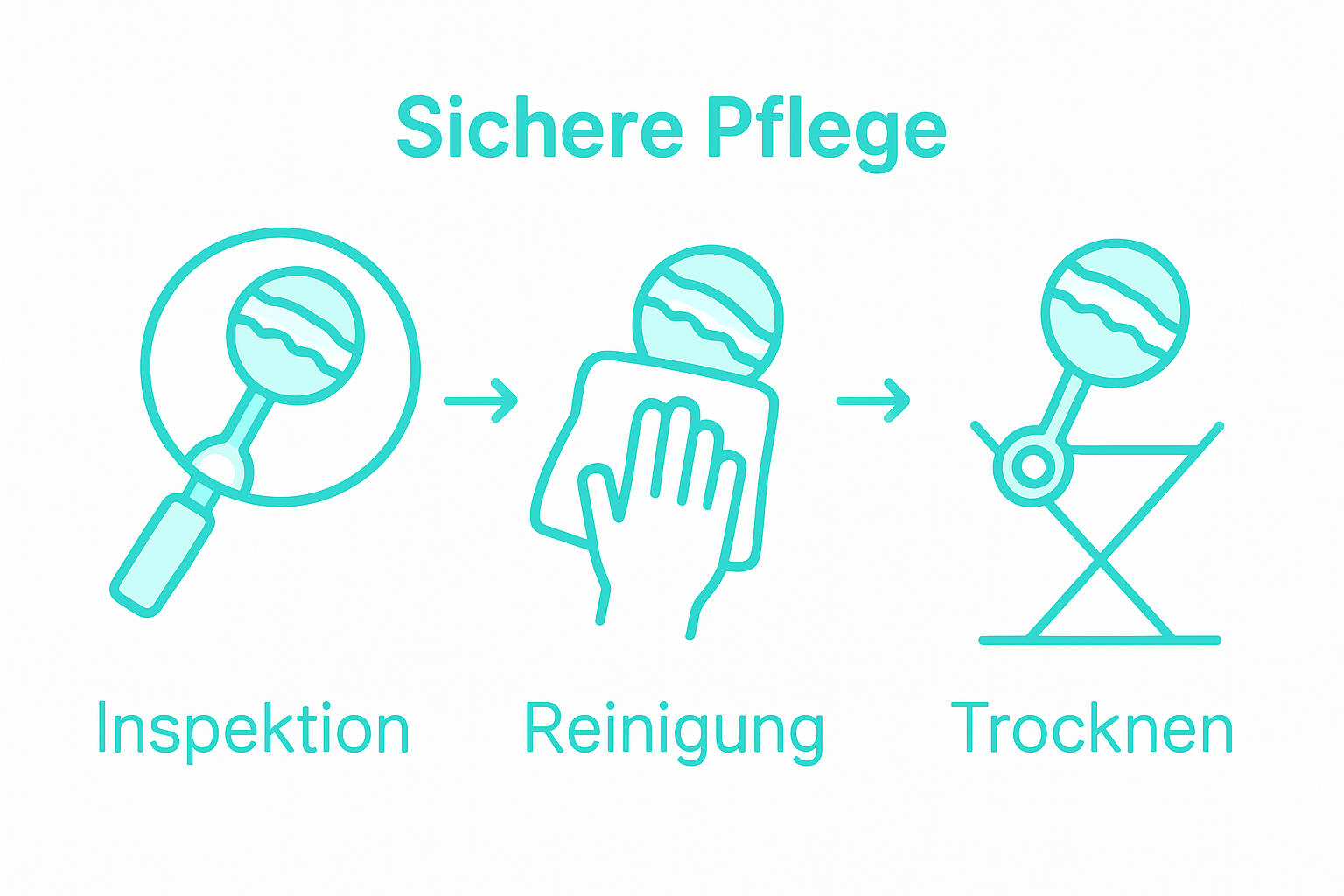 Sichere Pflege

Inspektion

Reinigung

Trocknen