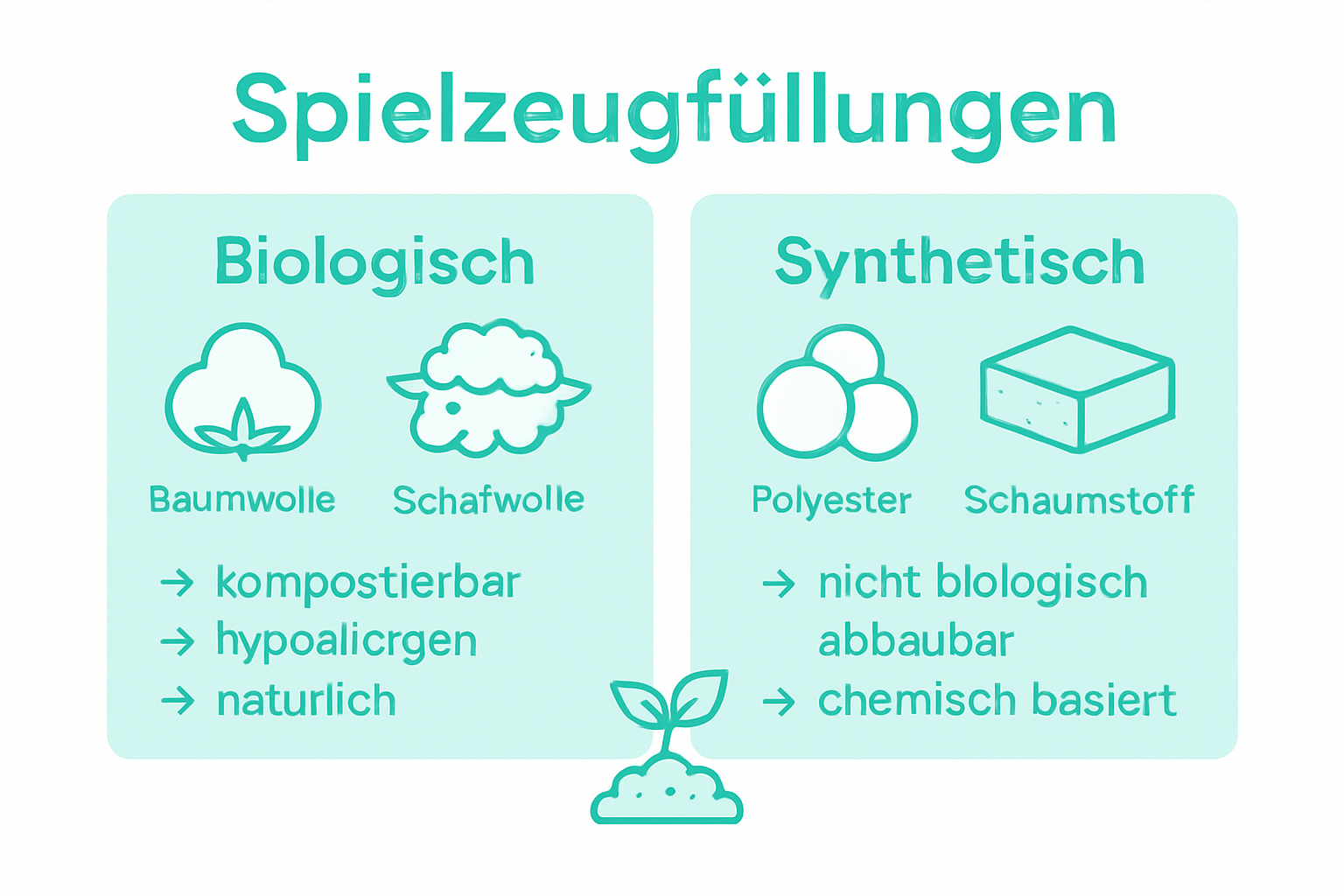 Spielzeugfüllungen

Biologisch

Baumwolle Schafwolle

→ kompostierbar
→ hypoalicrgen
→ naturlich

Synthetisch

Polyester Schaumstoff

→ nicht blologisch abbaubar
→ chemisch basiert