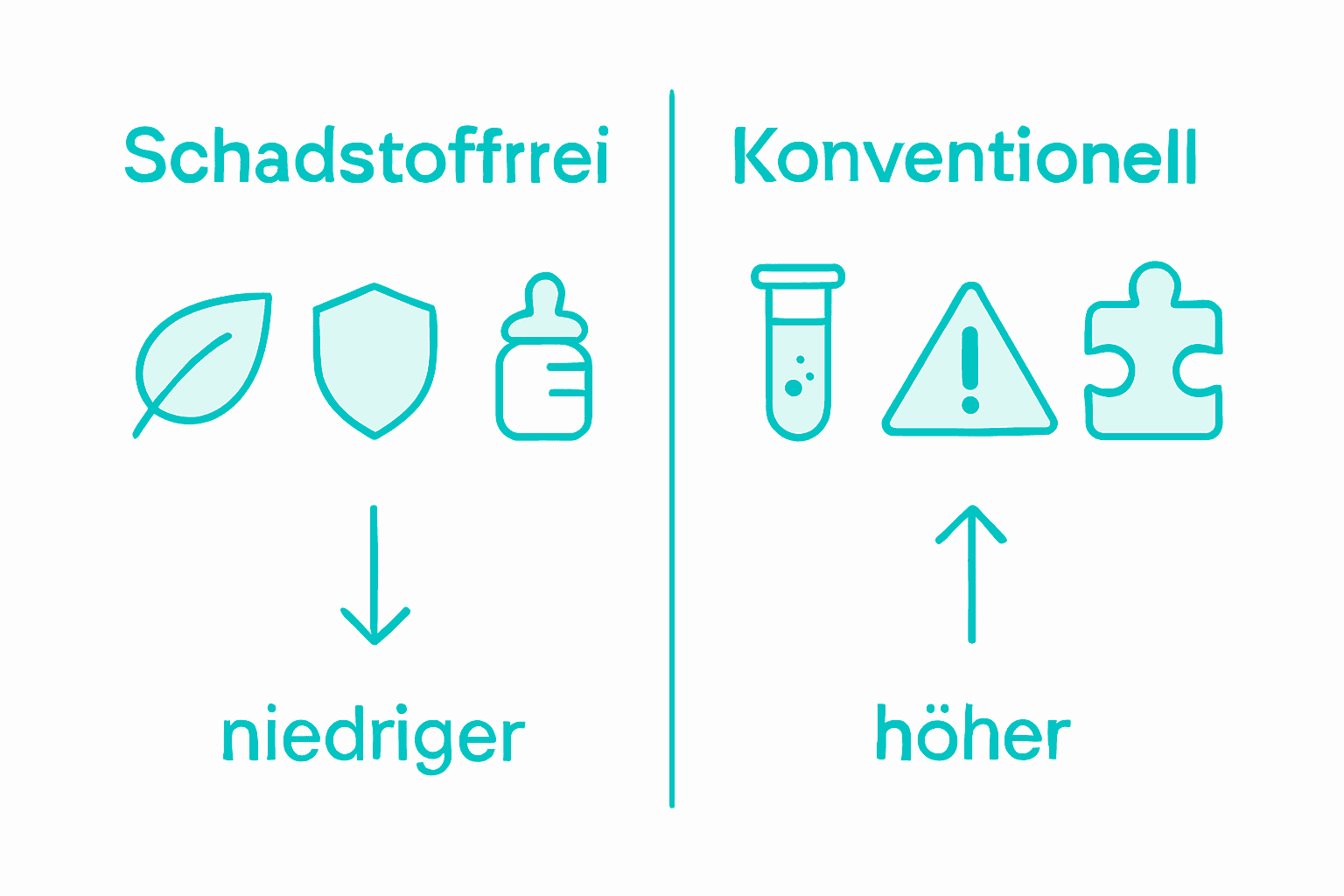 Schadstoffrrei

niedriger

Konventionell

höher