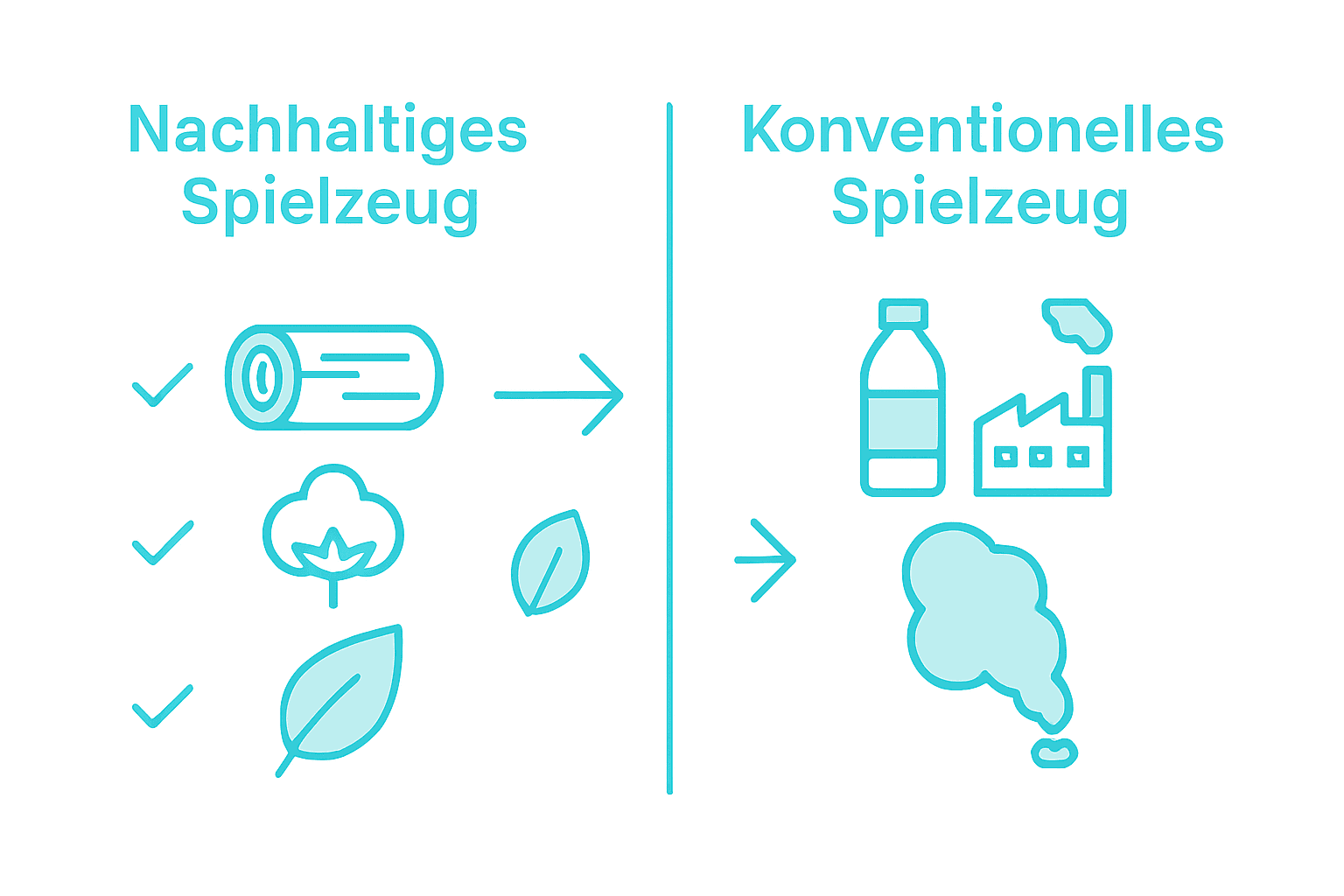 Nachhaltiges Spielzeug

Konventionelles Spielzeug