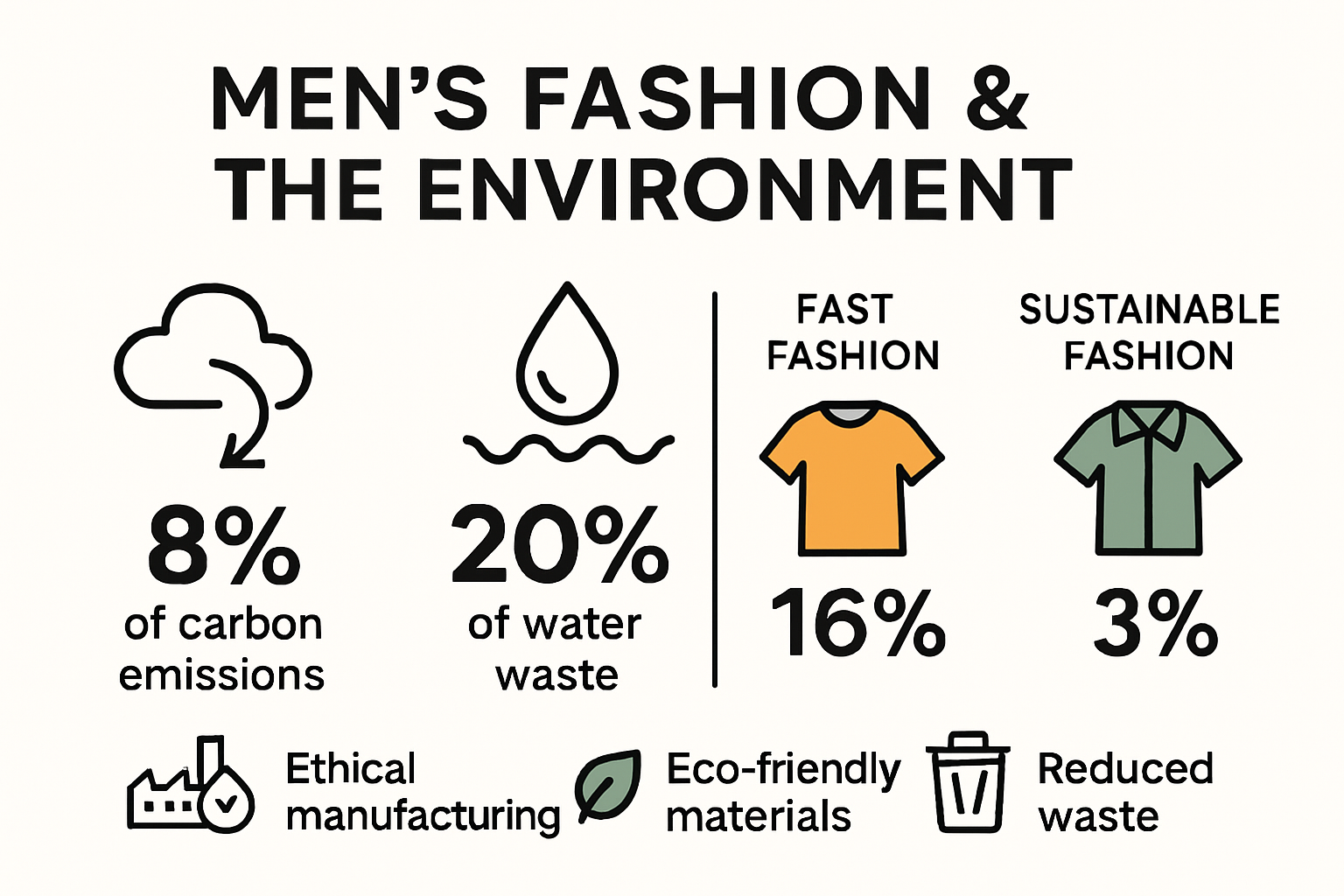 MEN'S FASHION & THE ENVIRONMENT

8%
of carbon emissions

20%
of water waste

FAST FASHION
16%

SUSTAINABLE FASHION
3%

Ethical manufacturing

Eco-friendly materials

Reduced waste