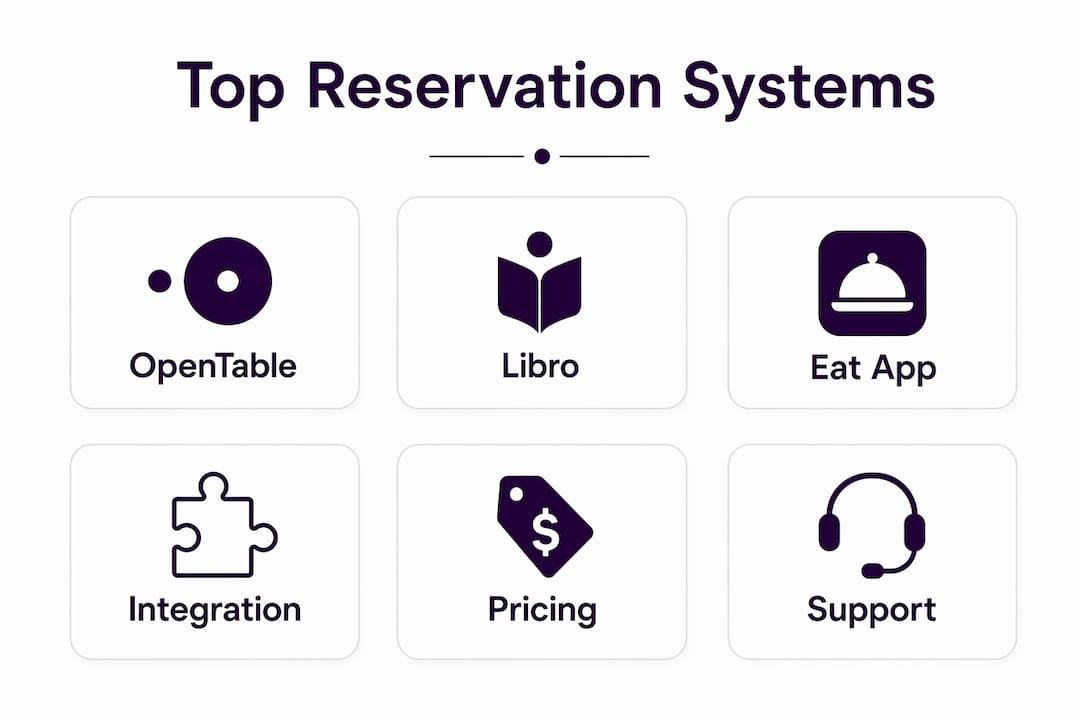 Top Reservation Systems

OpenTable

Libro

Eat App

Integration

$

Pricing

Support