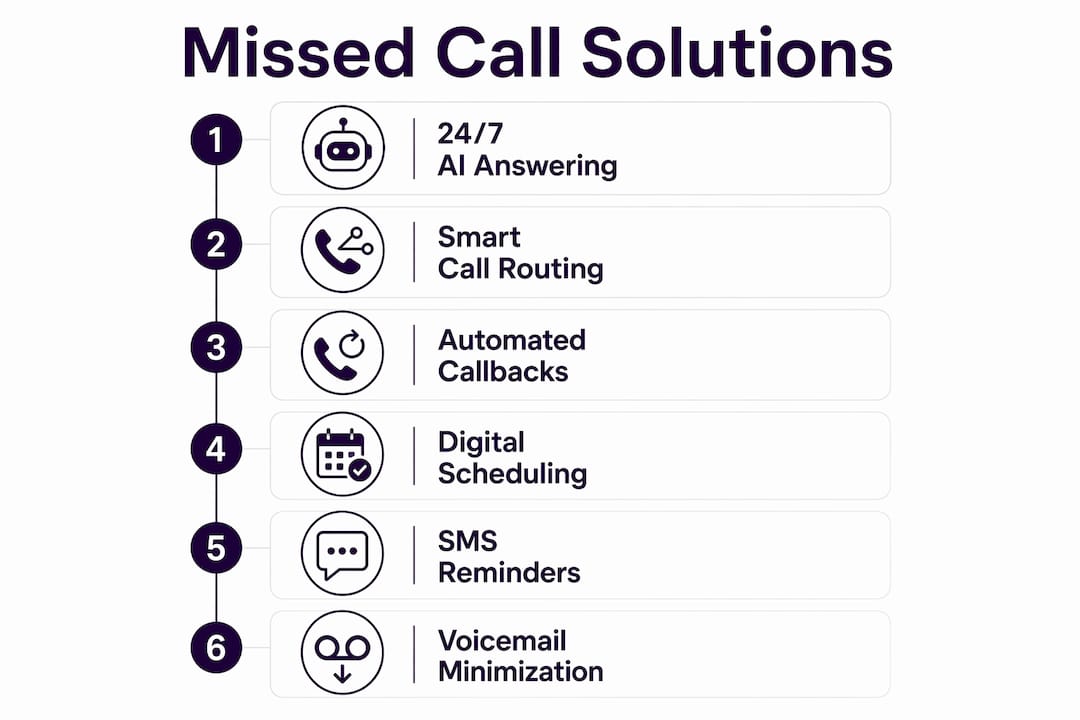 Missed Call Solutions

1 24/7 AI Answering

2 Smart Call Routing

3 Automated Callbacks

4 Digital Scheduling

5 SMS Reminders

6 Voicemail Minimization