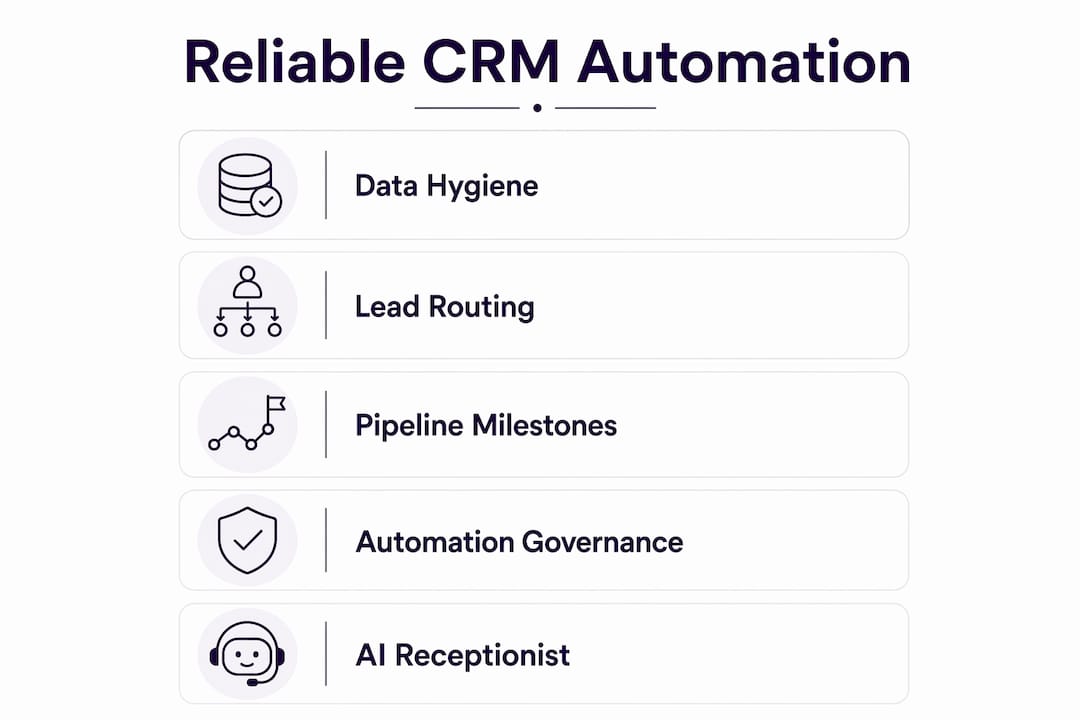 Reliable CRM Automation

Data Hygiene

Lead Routing

Pipeline Milestones

Automation Governance

AI Receptionist