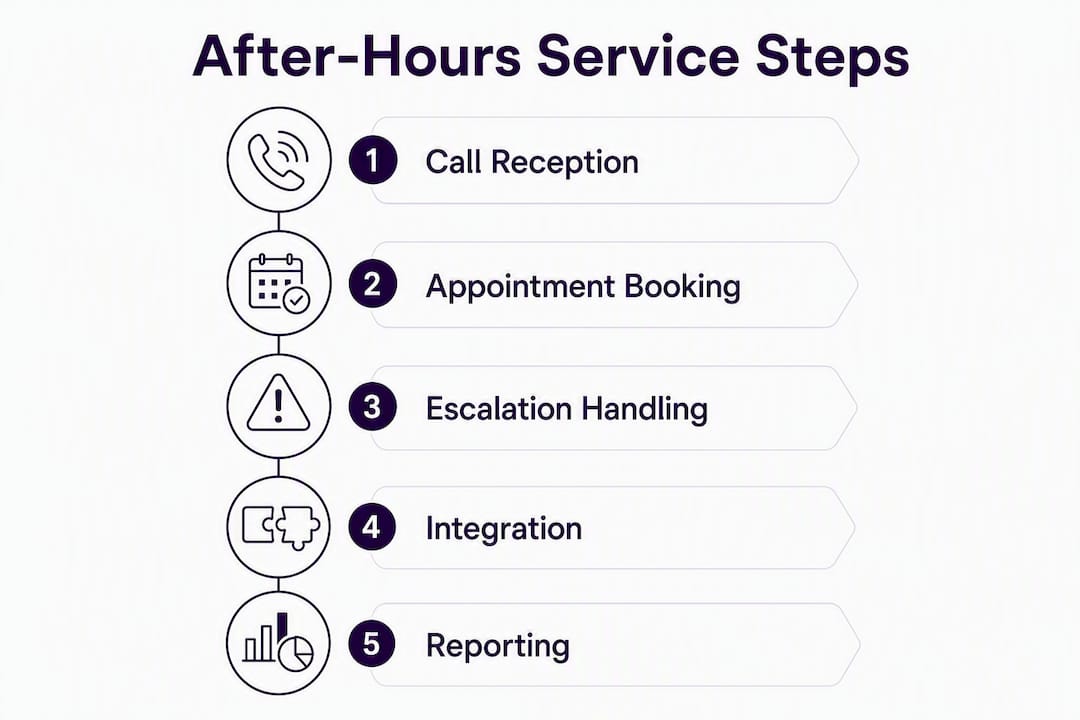 After-Hours Service Steps

1 Call Reception

2 Appointment Booking

3 Escalation Handling

4 Integration

5 Reporting